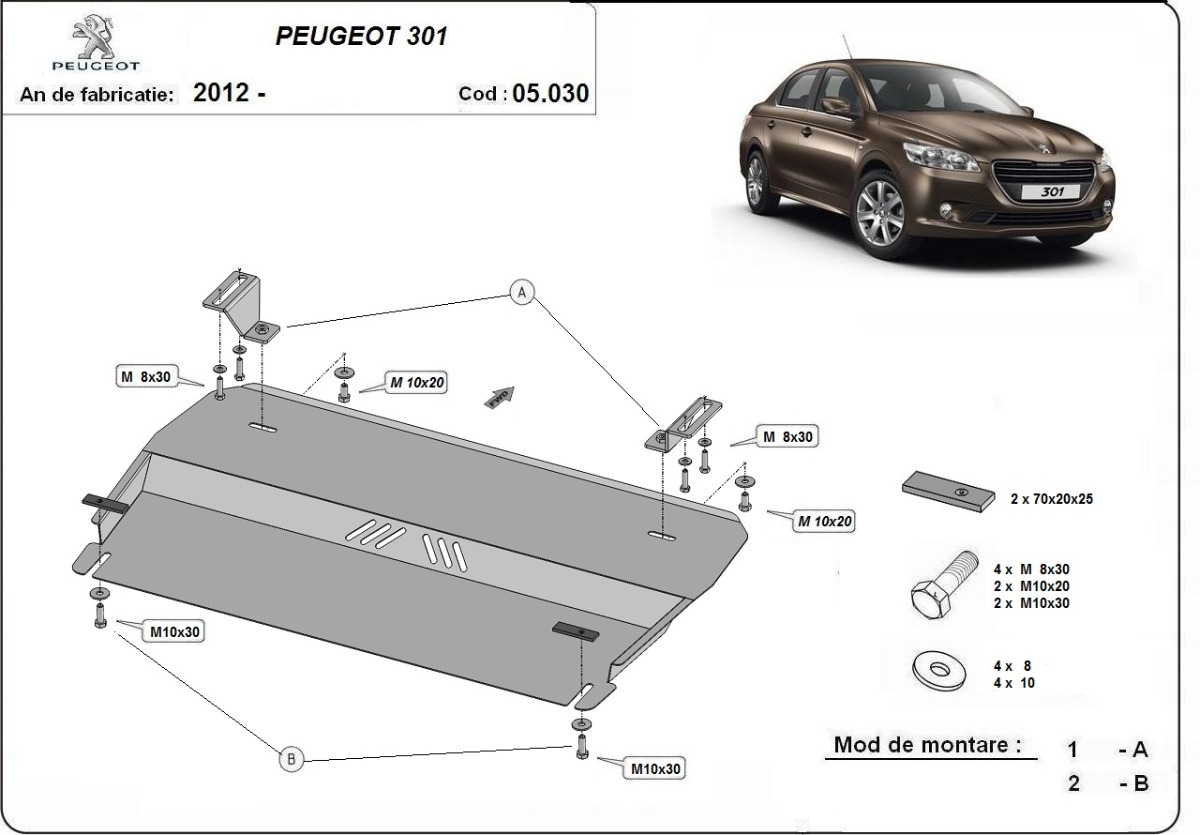 PEUGEOT

PEUGEOT 301

An de fabricatie: 2012 -

Cod : 05.030

301

A

M 8x30

M 10x20

FWD

M 8x30

M 10x20

M10x30

B

M10x30

2 x 70x20x25

4 x M 8x30
2 x M10x20
2 x M10x30

4 x 8
4 x 10

Mod de montare :

1 - A

2 - B