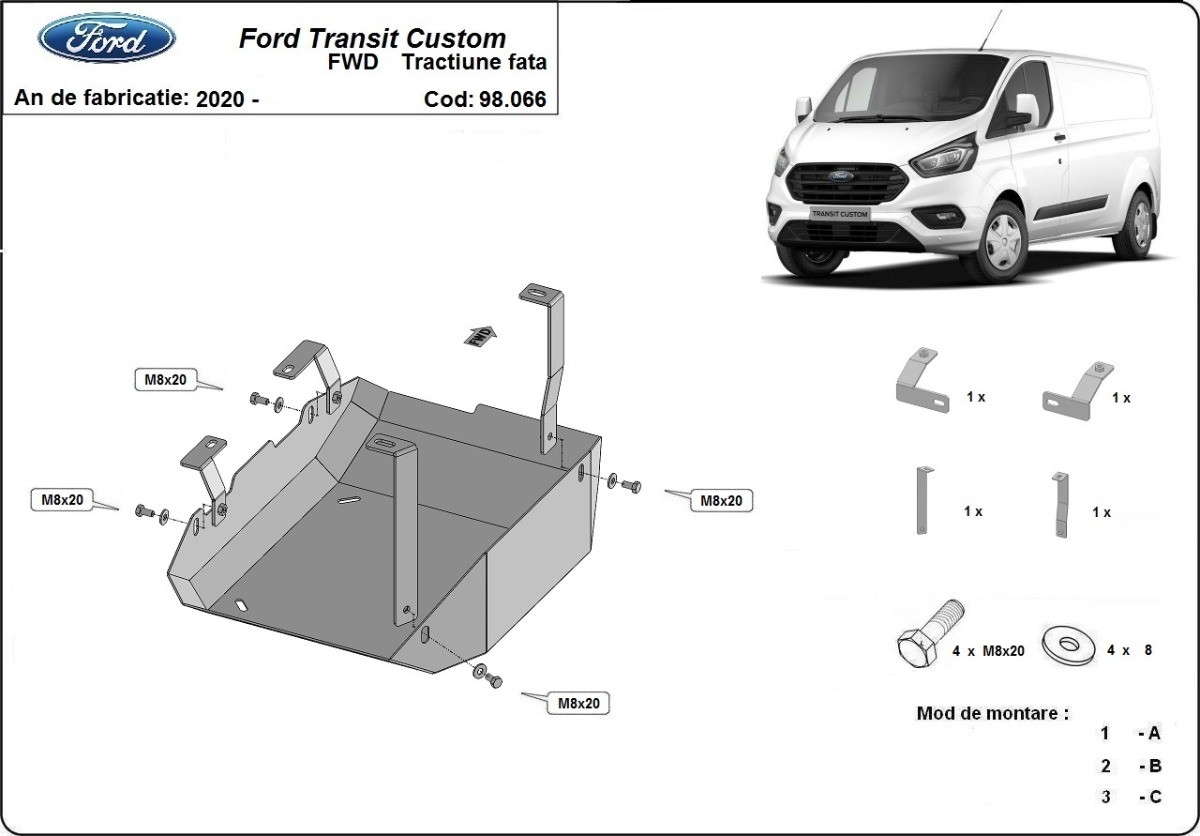 Ford

Ford Transit Custom
FWD Tractiune fata

An de fabricatie: 2020 -

Cod: 98.066

TRANSIT CUSTOM

FWD

M8x20

M8x20

M8x20

M8x20

1 x

1 x

1 x

1 x

4 x M8x20

4 x 8

Mod de montare :

1 - A

2 - B

3 - C