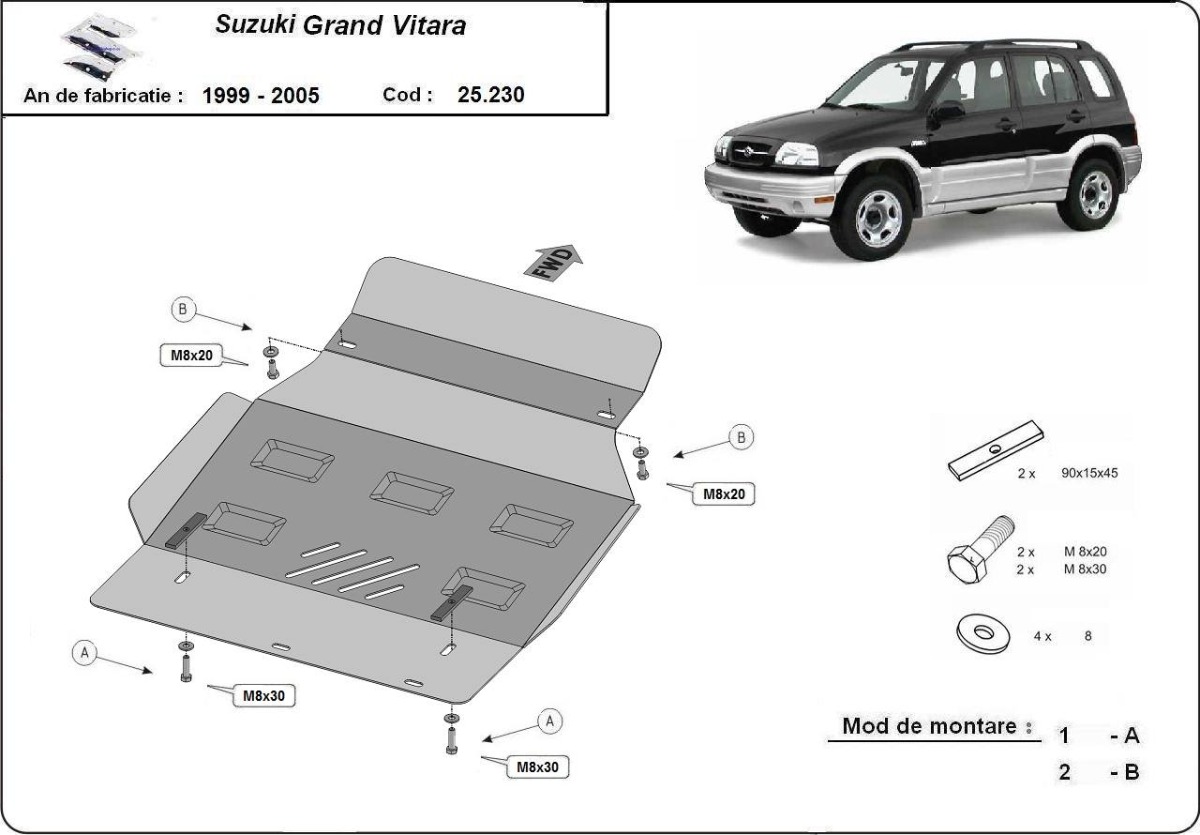 Suzuki Grand Vitara

An de fabricatie : 1999 - 2005 Cod : 25.230

FWD

B

M8x20

B

M8x20

A

M8x30

A

M8x30

2 x 90x15x45

2 x M 8x20
2 x M 8x30

4 x 8

Mod de montare : 1 - A
2 - B