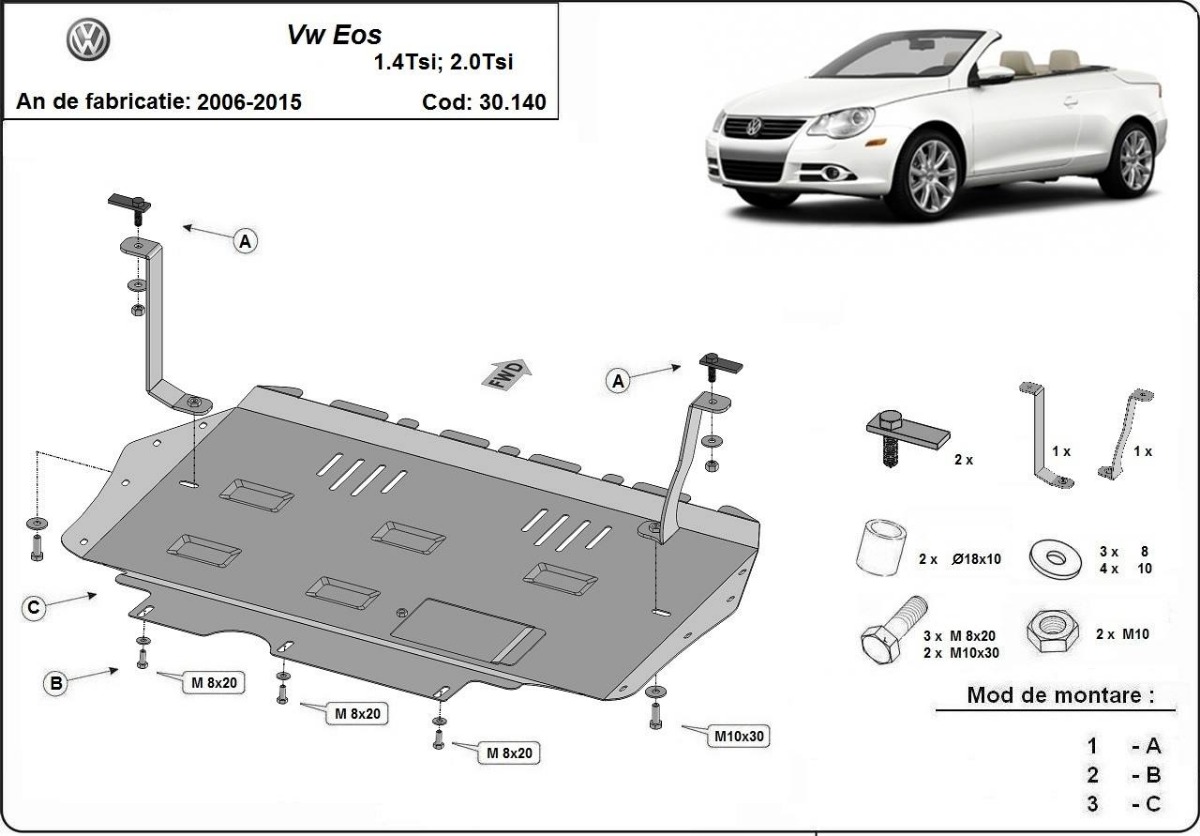 Vw Eos
1.4Tsi; 2.0Tsi
An de fabricatie: 2006-2015
Cod: 30.140

A
FWD
A
C
B
M 8x20
M 8x20
M 8x20
M10x30

2 x
1 x
1 x
2 x Ø18x10
3 x 8
4 x 10
3 x M 8x20
2 x M10x30
2 x M10

Mod de montare :
1 - A
2 - B
3 - C