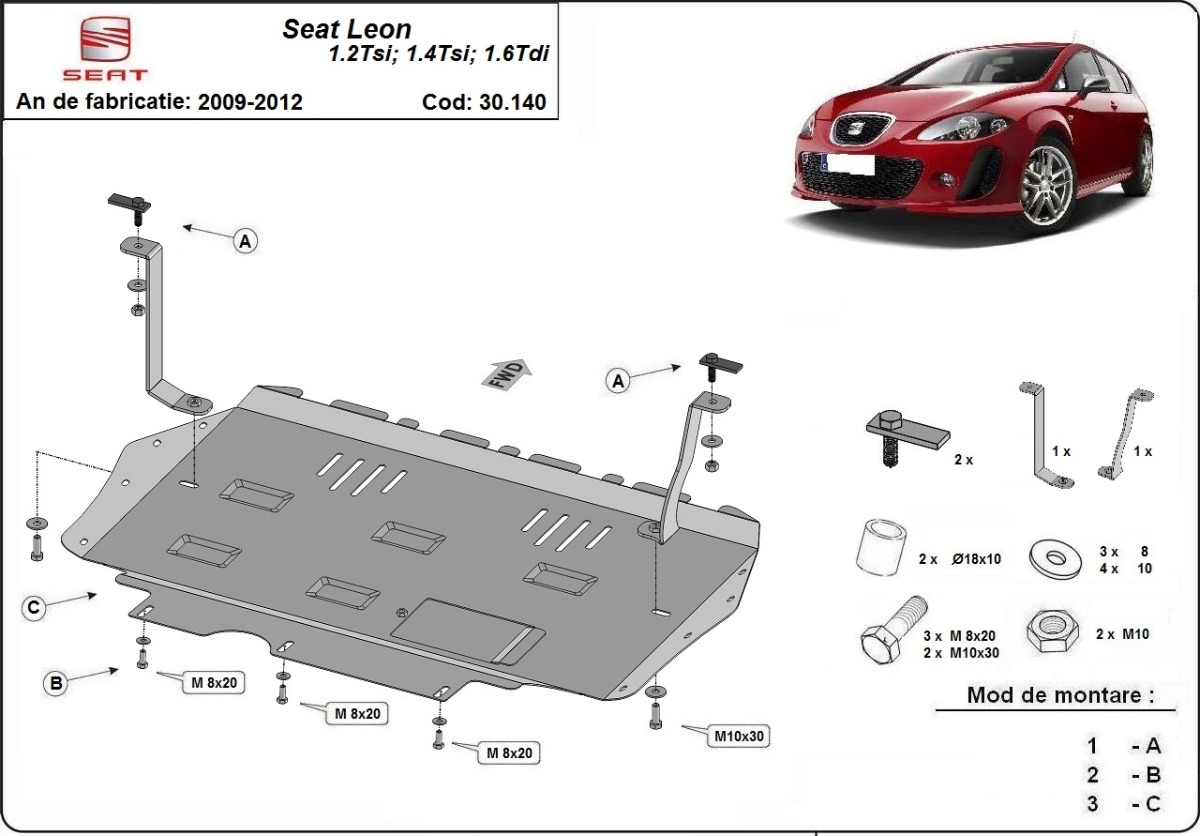 SEAT

Seat Leon
1.2Tsi; 1.4Tsi; 1.6Tdi

An de fabricatie: 2009-2012
Cod: 30.140

A
FWD
A
C
B
M 8x20
M 8x20
M 8x20
M10x30

2 x
1 x
1 x
2 x Ø18x10
3 x 8
4 x 10
3 x M 8x20
2 x M10x30
2 x M10

Mod de montare :
1 - A
2 - B
3 - C