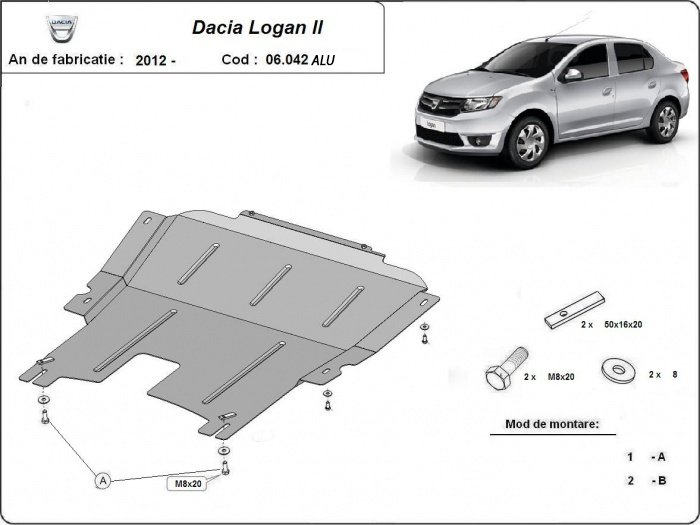 DACIA

Dacia Logan II

An de fabricatie : 2012 - Cod : 06.042 ALU

Logan

2 x 50x16x20

2 x M8x20

2 x 8

Mod de montare:

1 - A

2 - B

A

M8x20