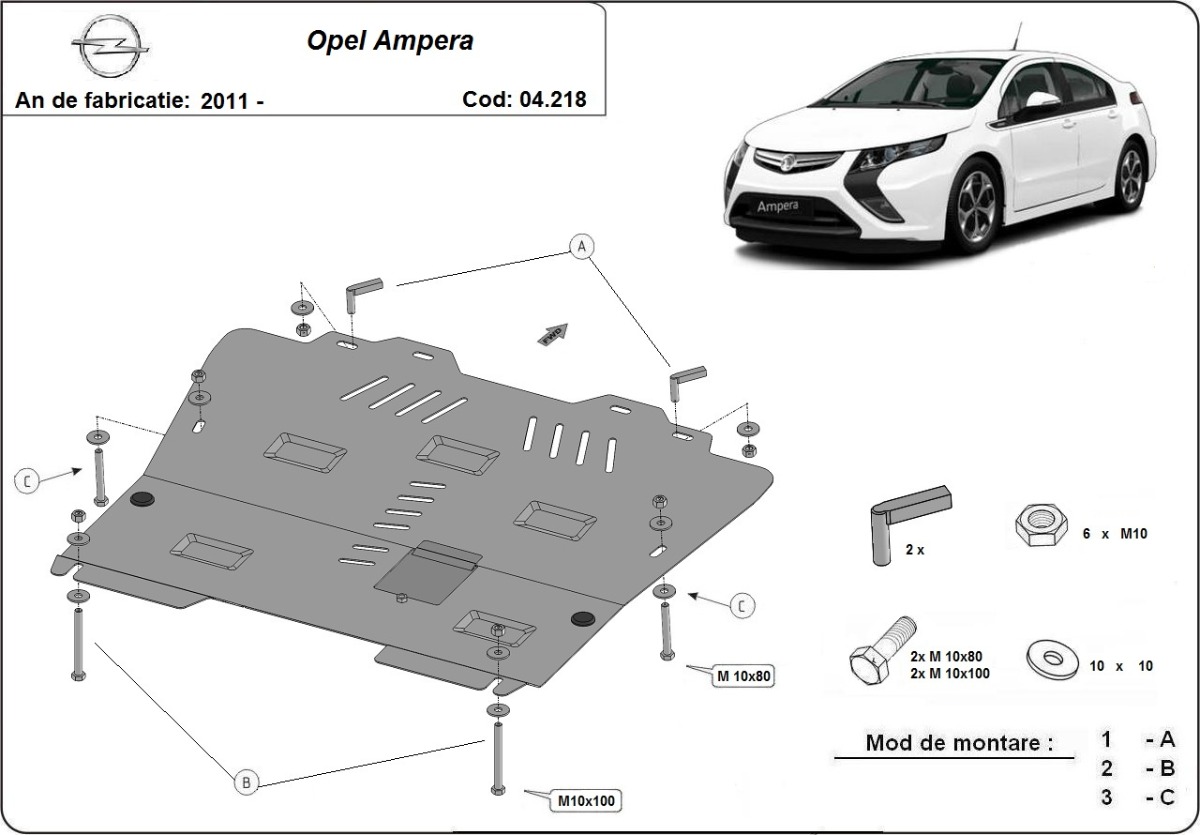 Opel Ampera

An de fabricatie: 2011 -

Cod: 04.218

Ampera

A

FWD

C

C

M 10x80

B

M10x100

2 x

6 x M10

2x M 10x80
2x M 10x100

10 x 10

Mod de montare :

1 - A
2 - B
3 - C