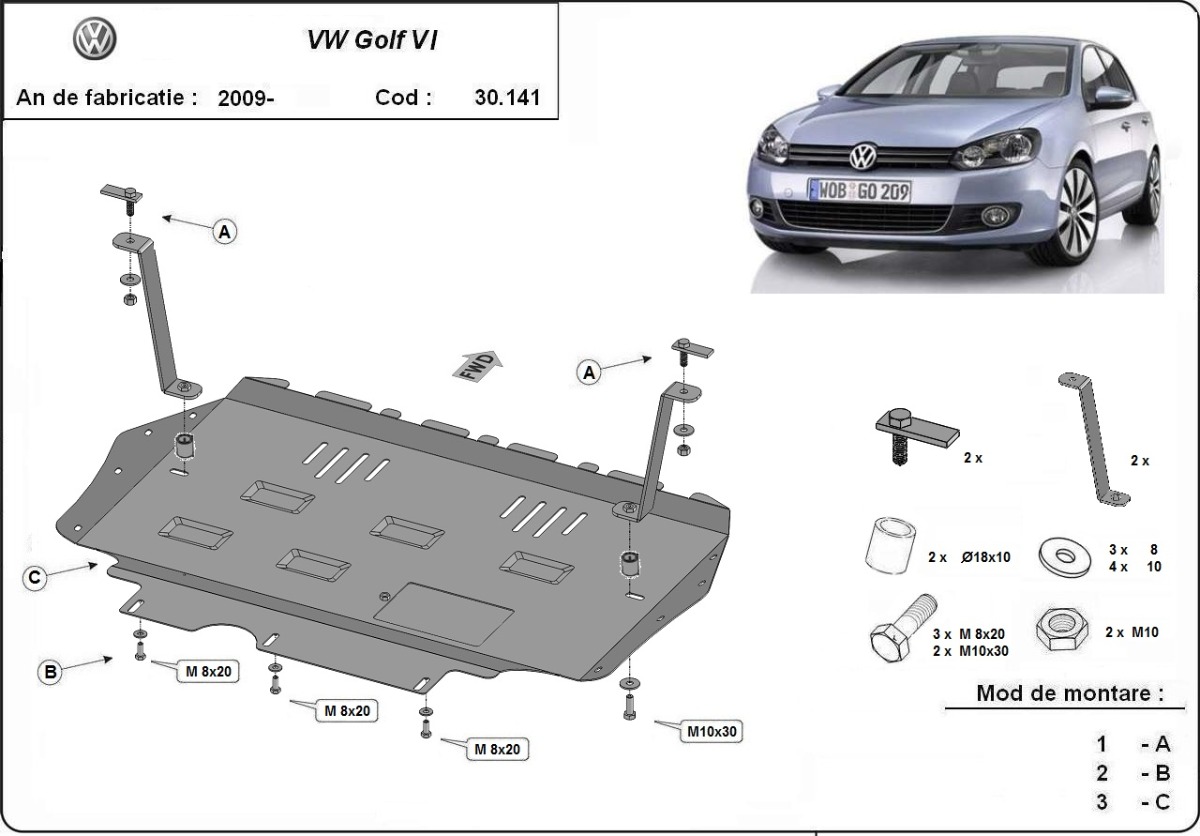 VW Golf VI

An de fabricatie : 2009- Cod : 30.141

WOB GO 209

A

FWD

A

C

B

M 8x20

M 8x20

M 8x20

M10x30

2 x

2 x

2 x Ø18x10

3 x 8
4 x 10

3 x M 8x20
2 x M10x30

2 x M10

Mod de montare :

1 - A
2 - B
3 - C