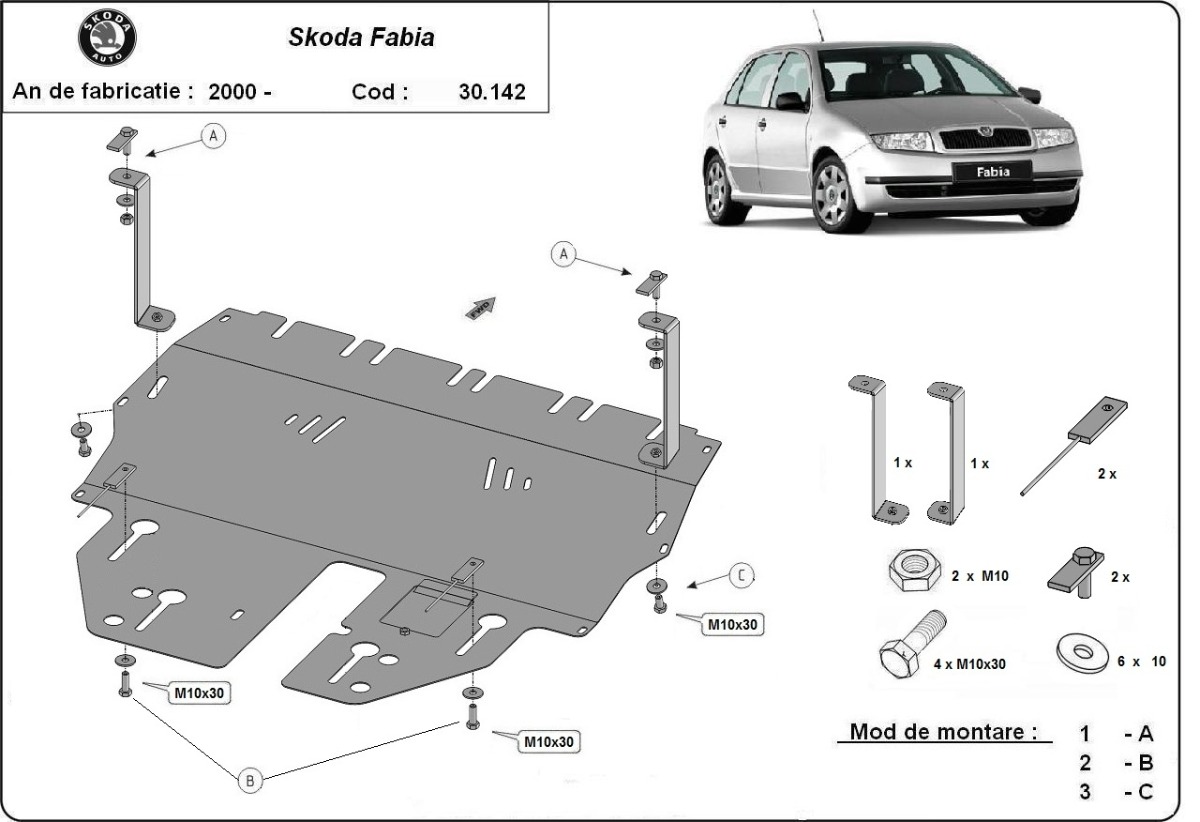 SKODA AUTO

Skoda Fabia

An de fabricatie : 2000 - Cod : 30.142

Fabia

A

A

FWD

C

M10x30

M10x30

M10x30

B

1 x

1 x

2 x

2 x M10

2 x

4 x M10x30

6 x 10

Mod de montare :

1 - A
2 - B
3 - C