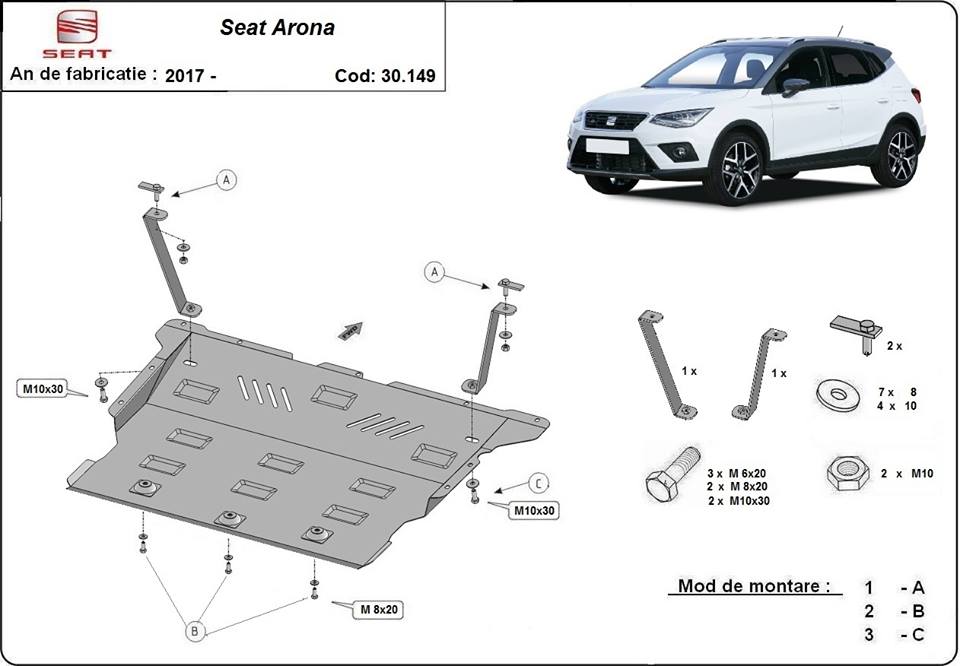 SEAT

Seat Arona

An de fabricatie : 2017 -

Cod: 30.149

A

A

M10x30

C

M10x30

B

M 8x20

1 x

1 x

2 x

7 x 8
4 x 10

3 x M 6x20
2 x M 8x20
2 x M10x30

2 x M10

Mod de montare :

1 - A
2 - B
3 - C