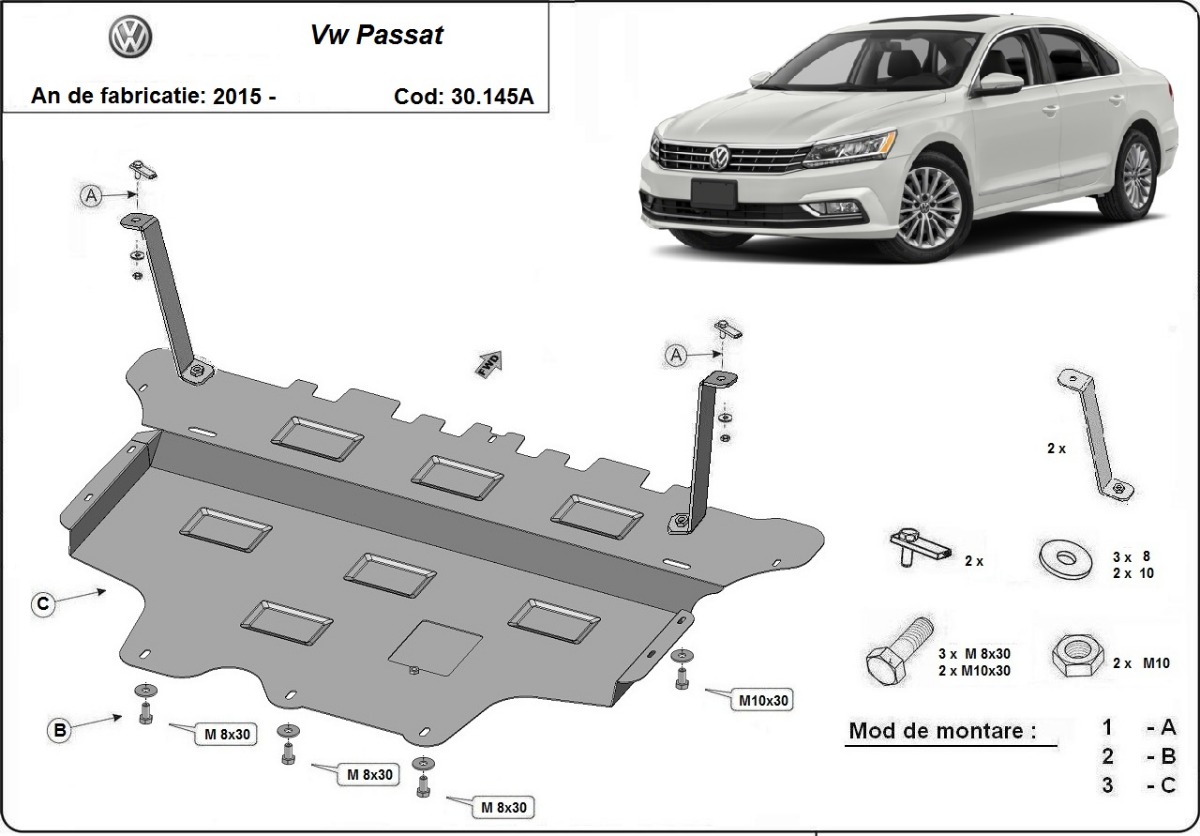 Vw Passat

An de fabricatie: 2015 -

Cod: 30.145A

A

FWD

A

C

B

M 8x30

M 8x30

M 8x30

M10x30

2 x

2 x

3 x 8
2 x 10

3 x M 8x30
2 x M10x30

2 x M10

Mod de montare :

1 - A
2 - B
3 - C