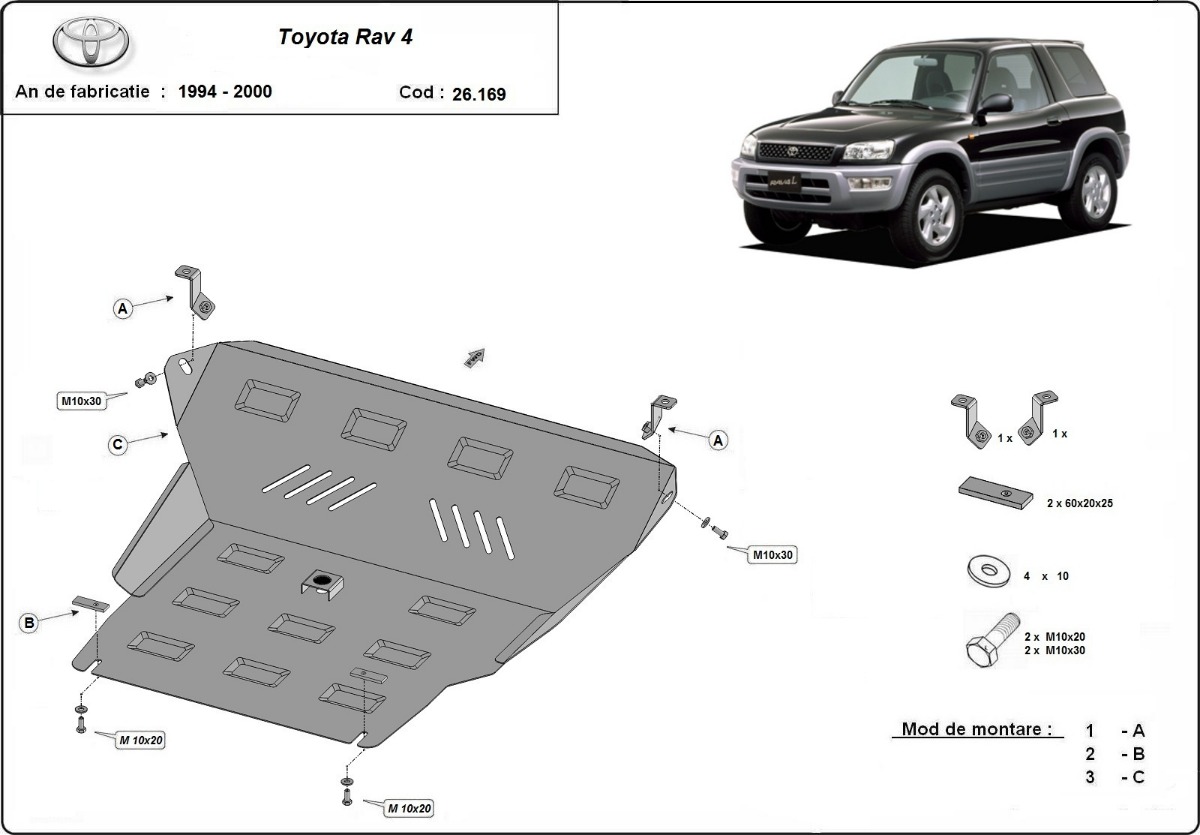 Toyota Rav 4

An de fabricatie : 1994 - 2000

Cod : 26.169

A

M10x30

C

A

M10x30

B

M 10x20

M 10x20

1 x

1 x

2 x 60x20x25

4 x 10

2 x M10x20
2 x M10x30

Mod de montare :

1 - A
2 - B
3 - C