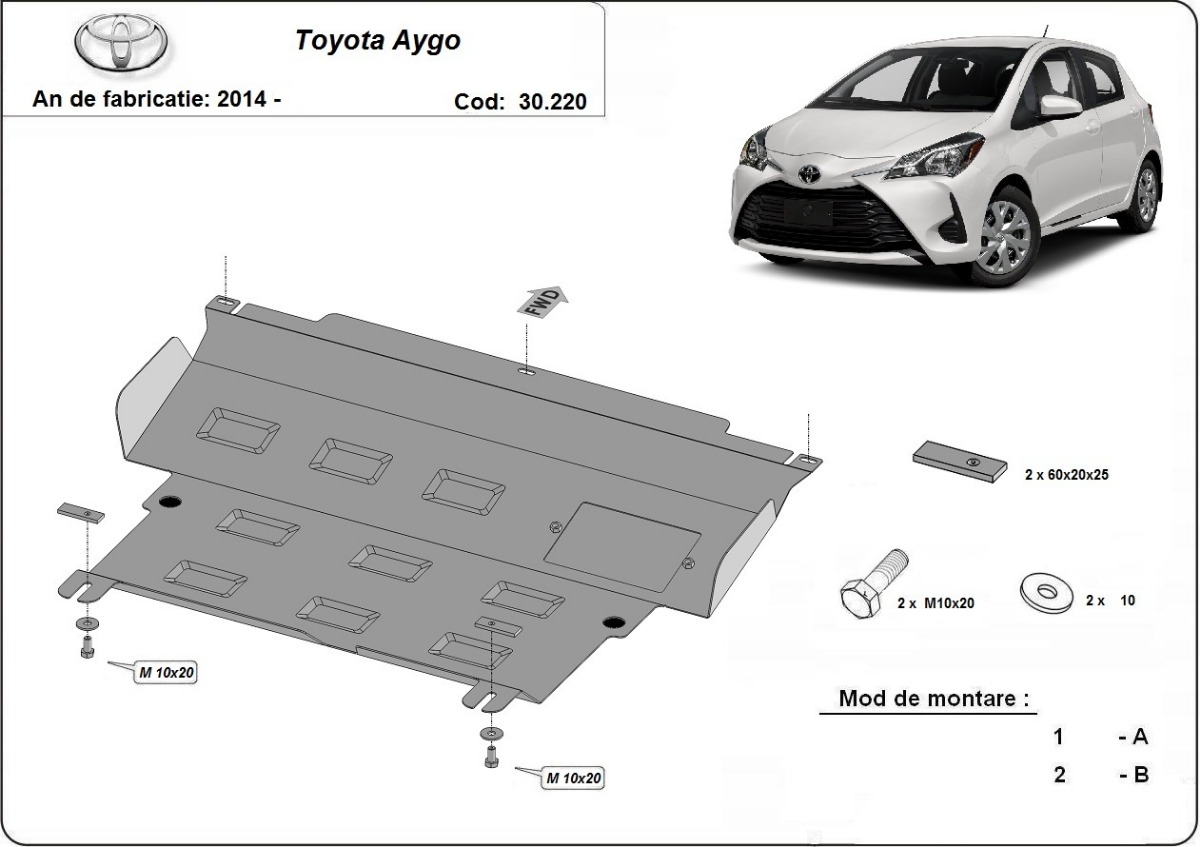 Toyota Aygo

An de fabricatie: 2014 -

Cod: 30.220

FWD

2 x 60x20x25

2 x M10x20

2 x 10

M 10x20

M 10x20

Mod de montare :

1 - A

2 - B