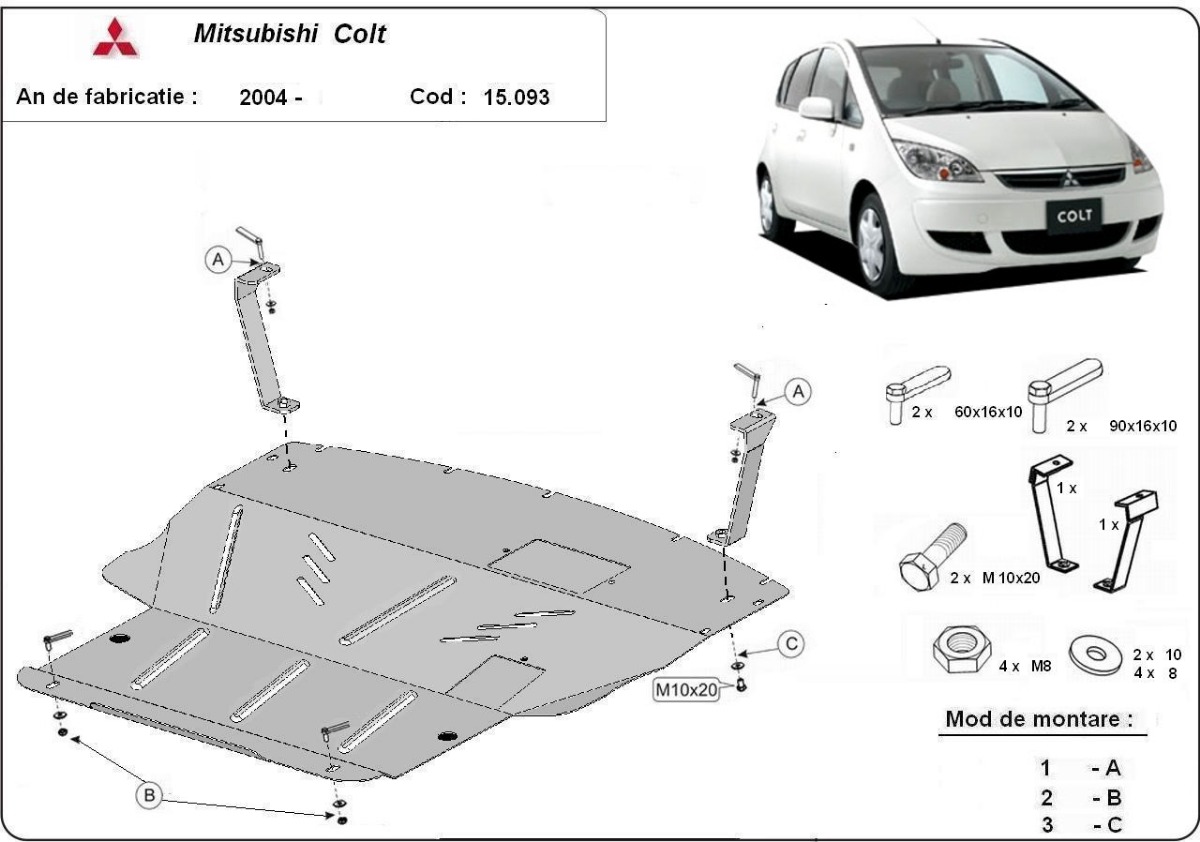 Mitsubishi Colt

An de fabricatie : 2004 - Cod : 15.093

COLT

A

A

C

M10x20

B

2 x 60x16x10

2 x 90x16x10

1 x

1 x

2 x M 10x20

4 x M8

2 x 10
4 x 8

Mod de montare :

1 - A
2 - B
3 - C