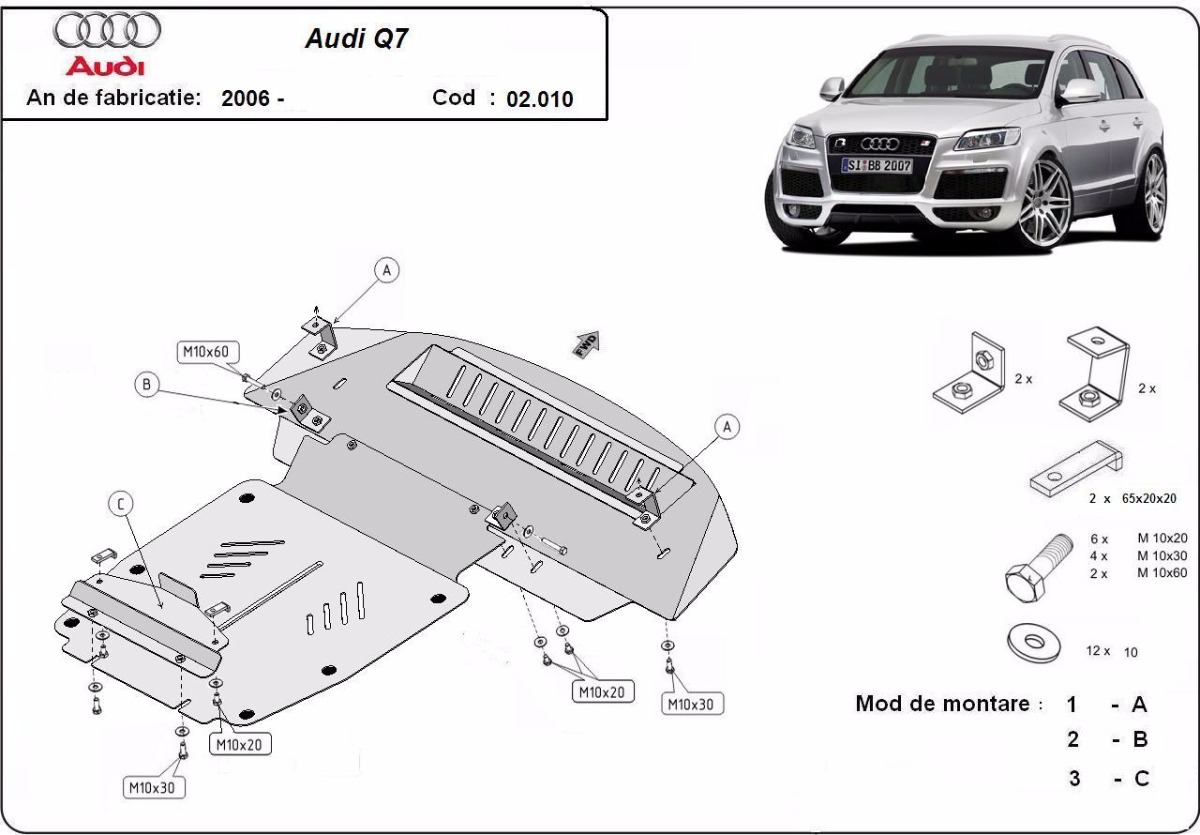 Audi

Audi Q7

An de fabricatie: 2006 -

Cod : 02.010

SI BB 2007

A

M10x60

B

FWD

A

C

M10x20

M10x30

M10x20

M10x30

2 x

2 x

2 x 65x20x20

6 x M 10x20
4 x M 10x30
2 x M 10x60

12 x 10

Mod de montare : 1 - A
2 - B
3 - C