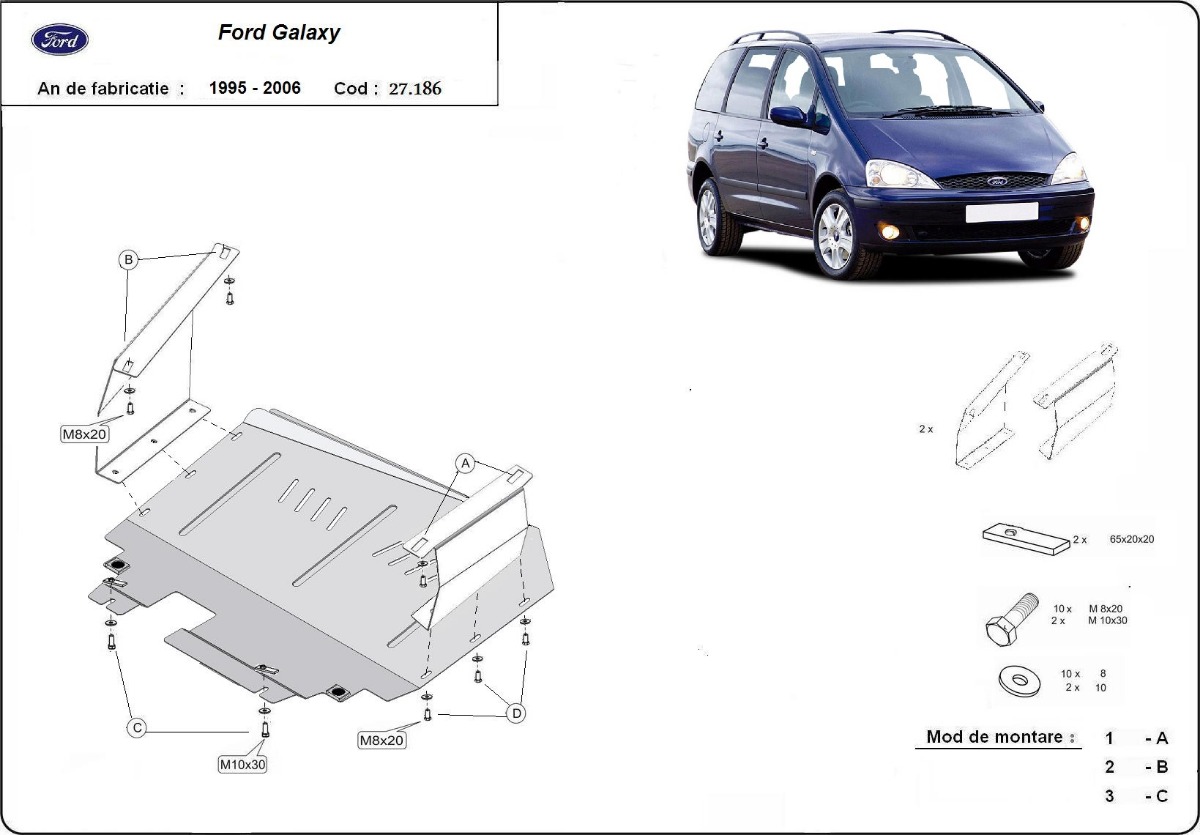 Ford

Ford Galaxy

An de fabricatie : 1995 - 2006 Cod : 27.186

B

M8x20

A

C

M10x30

M8x20

D

2 x

2 x 65x20x20

10 x M 8x20
2 x M 10x30

10 x 8
2 x 10

Mod de montare : 1 - A
2 - B
3 - C