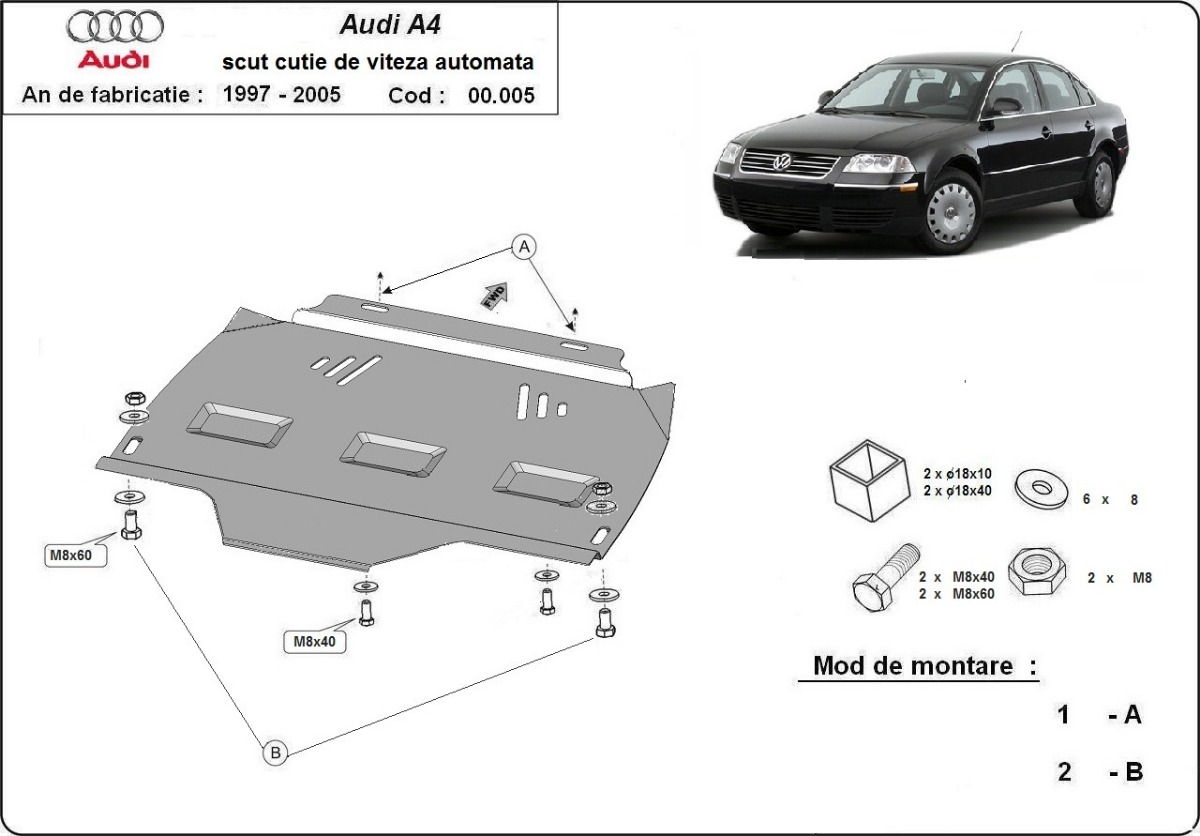 Audi

Audi A4

scut cutie de viteza automata

An de fabricatie : 1997 - 2005 Cod : 00.005

A

FWD

M8x60

M8x40

B

2 x ø18x10
2 x ø18x40

6 x 8

2 x M8x40
2 x M8x60

2 x M8

Mod de montare :

1 - A

2 - B