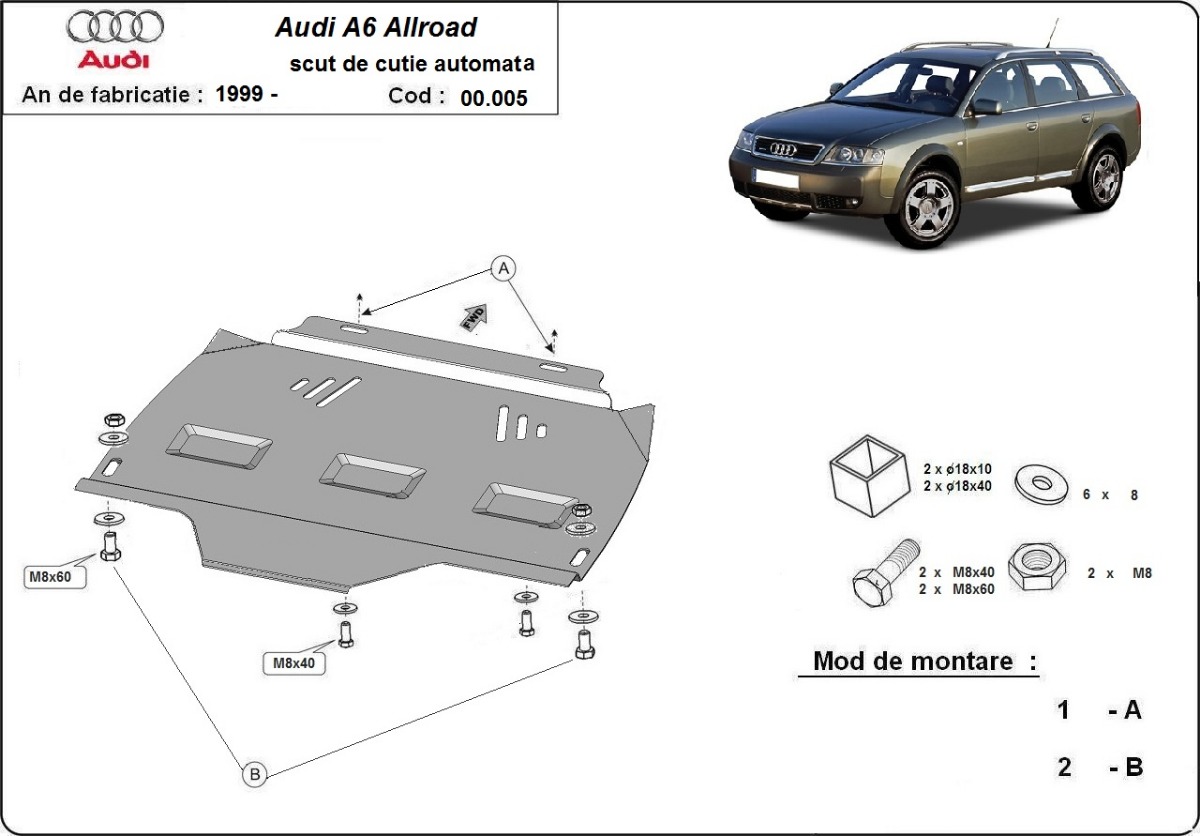 Audi

Audi A6 Allroad

scut de cutie automata

An de fabricatie : 1999 -

Cod : 00.005

A

FWD

M8x60

M8x40

B

2 x ø18x10
2 x ø18x40

6 x 8

2 x M8x40
2 x M8x60

2 x M8

Mod de montare :

1 - A

2 - B