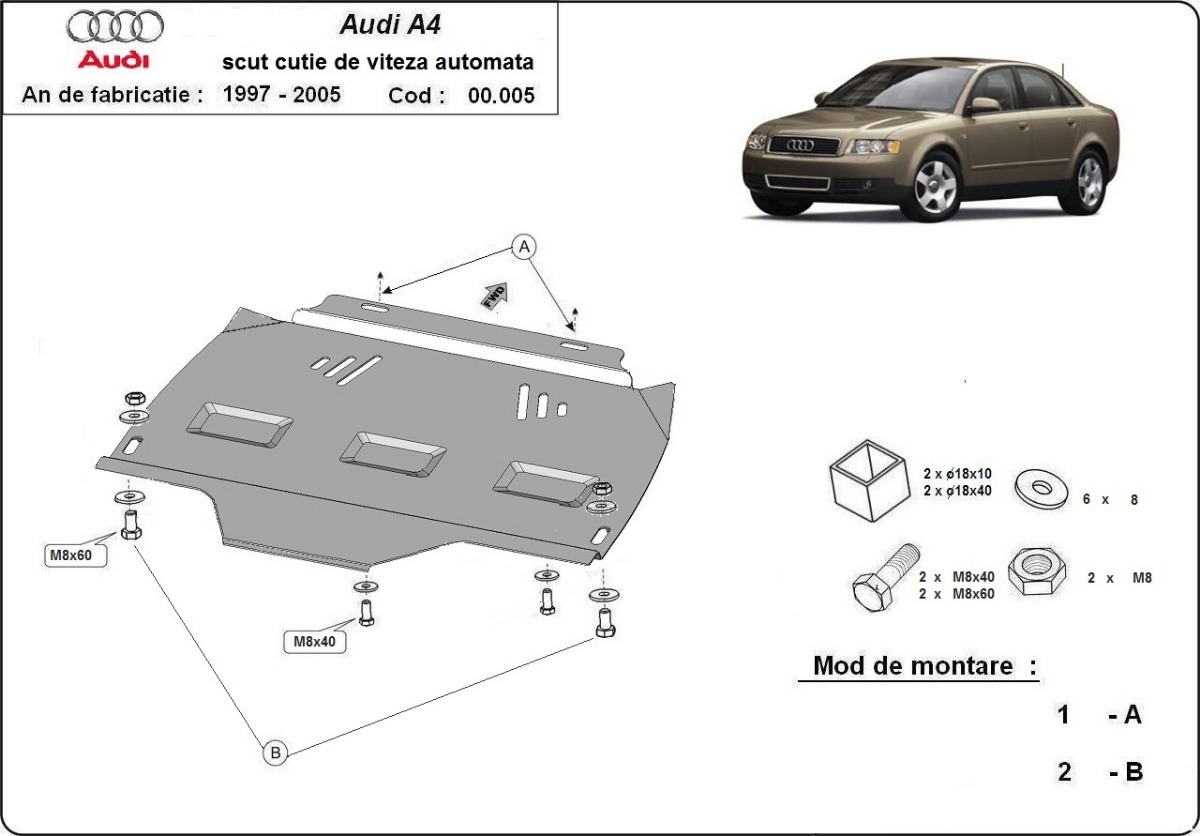 Audi

Audi A4

scut cutie de viteza automata

An de fabricatie : 1997 - 2005 Cod : 00.005

A

FWD

M8x60

M8x40

B

2 x ø18x10
2 x ø18x40

6 x 8

2 x M8x40
2 x M8x60

2 x M8

Mod de montare :

1 - A

2 - B