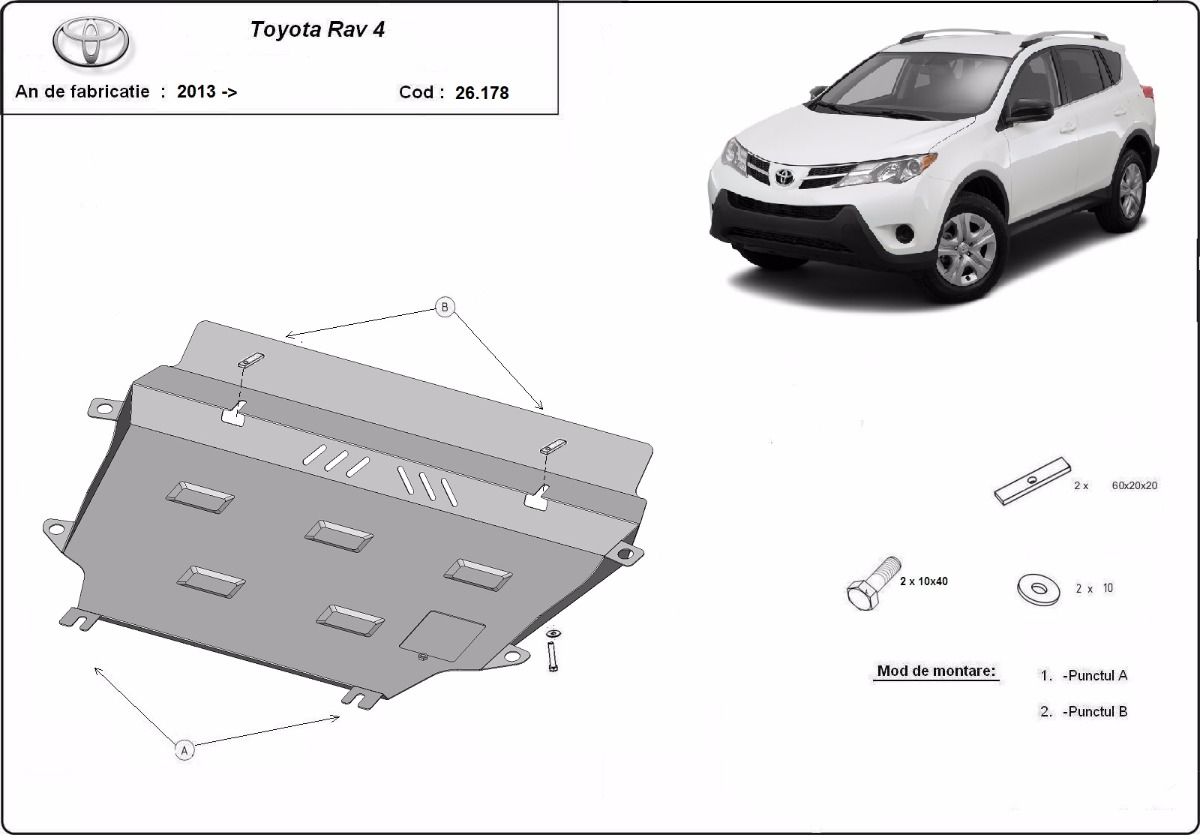 Toyota Rav 4

An de fabricatie : 2013 ->

Cod : 26.178

B

A

2 x 60x20x20

2 x 10x40

2 x 10

Mod de montare:

1. -Punctul A

2. -Punctul B