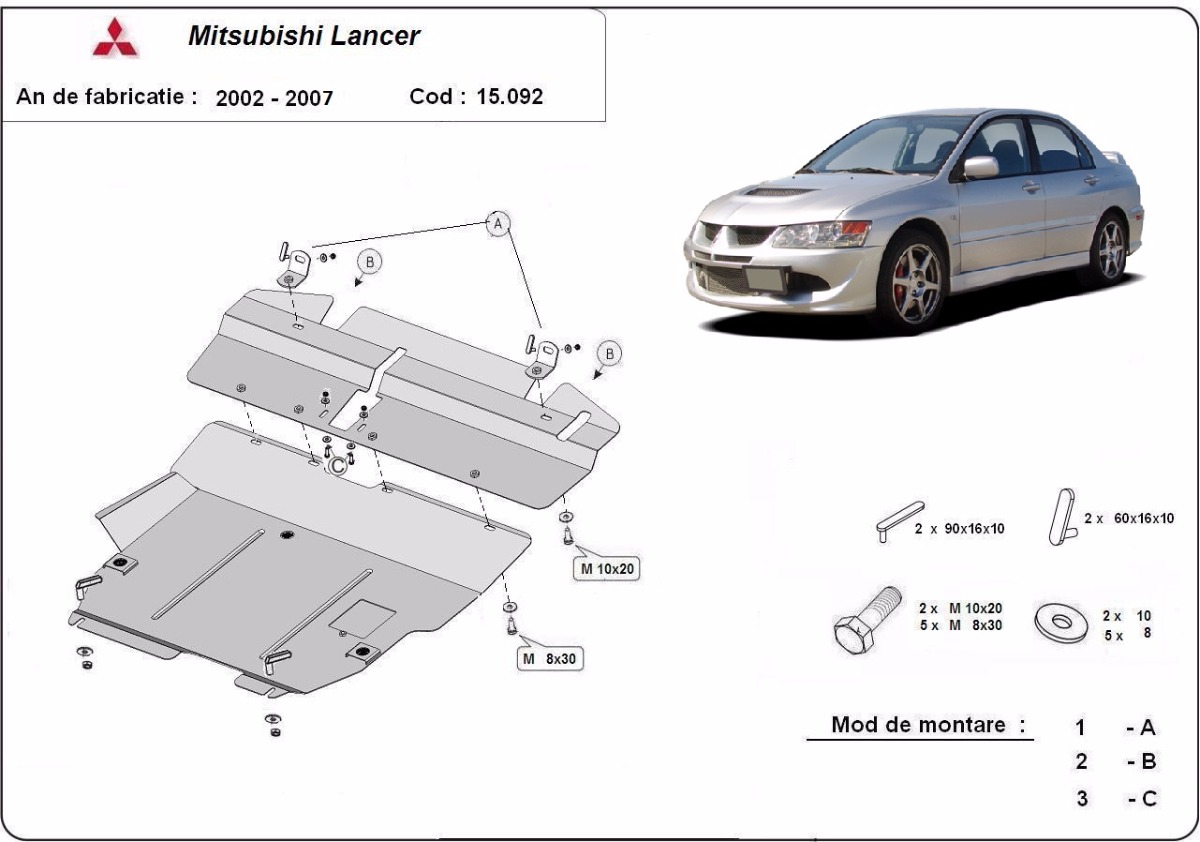 Mitsubishi Lancer

An de fabricatie : 2002 - 2007 Cod : 15.092

A

B

B

C

M 10x20

M 8x30

2 x 90x16x10

2 x 60x16x10

2 x M 10x20
5 x M 8x30

2 x 10
5 x 8

Mod de montare :

1 - A
2 - B
3 - C