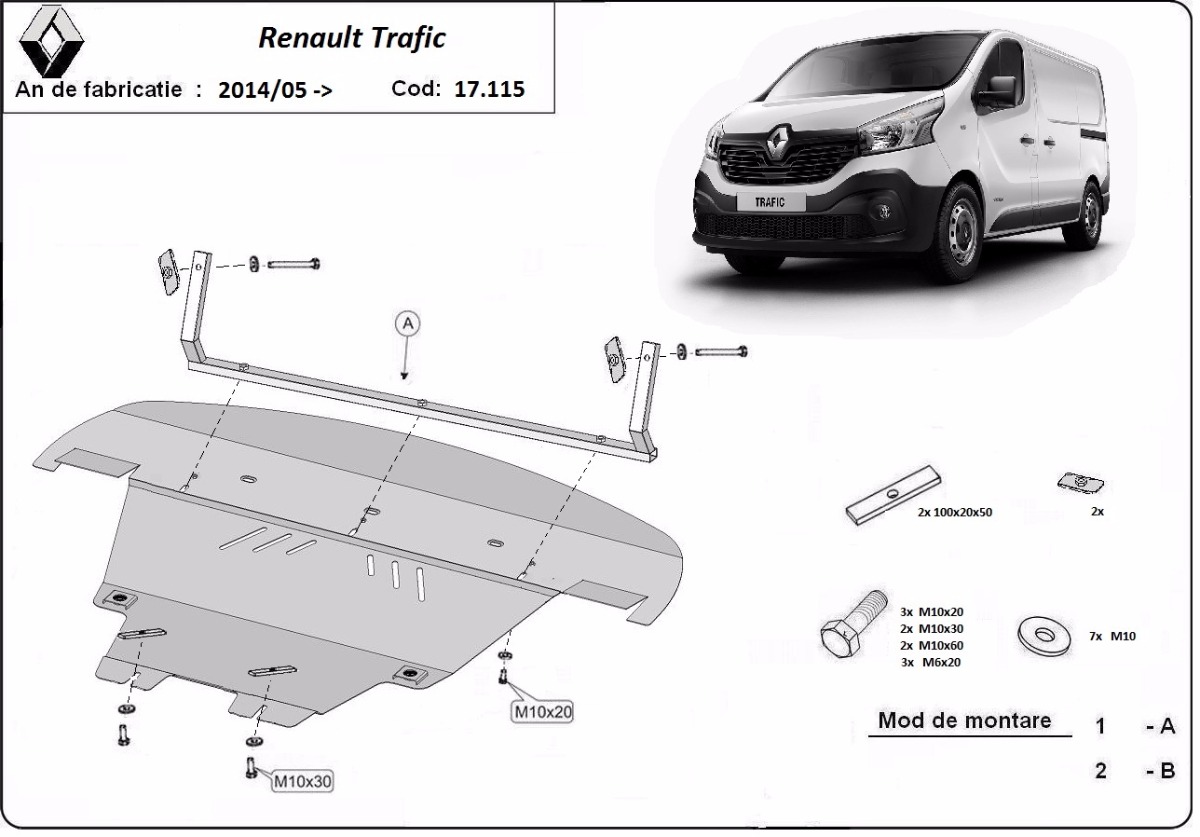 Renault Trafic

An de fabricatie : 2014/05 -> Cod: 17.115

TRAFIC

A

2x 100x20x50

2x

3x M10x20
2x M10x30
2x M10x60
3x M6x20

7x M10

M10x20

M10x30

Mod de montare 1 - A

2 - B