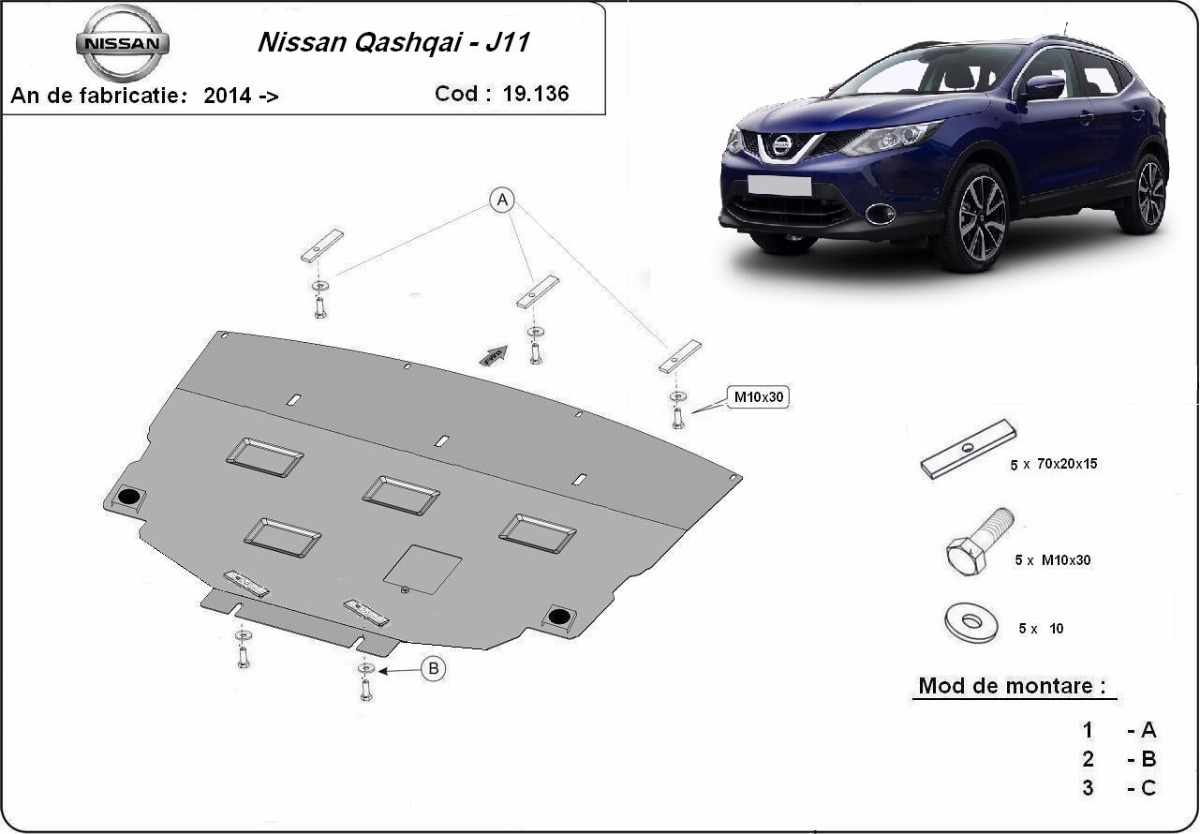 NISSAN

Nissan Qashqai - J11

An de fabricatie: 2014 ->

Cod : 19.136

A

M10x30

B

5 x 70x20x15

5 x M10x30

5 x 10

Mod de montare :

1 - A
2 - B
3 - C