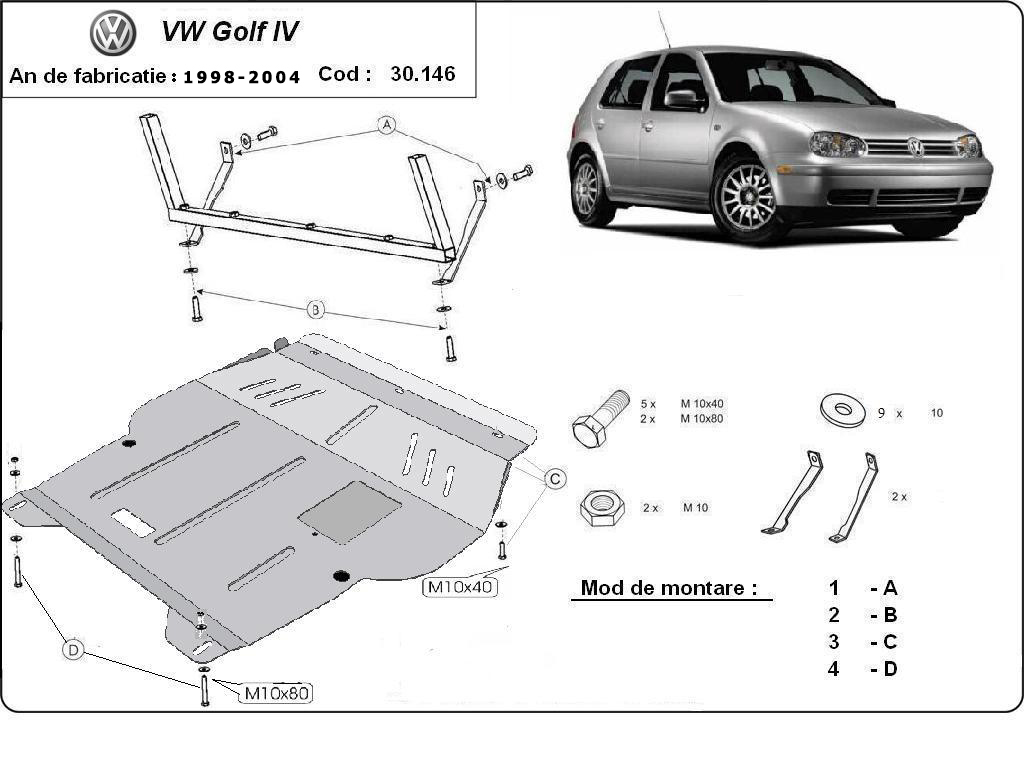 VW Golf IV

An de fabricatie : 1998-2004 Cod : 30.146

A

B

C

D

M10x40

M10x80

5 x M 10x40
2 x M 10x80

9 x 10

2 x M 10

2 x

Mod de montare :

1 - A
2 - B
3 - C
4 - D