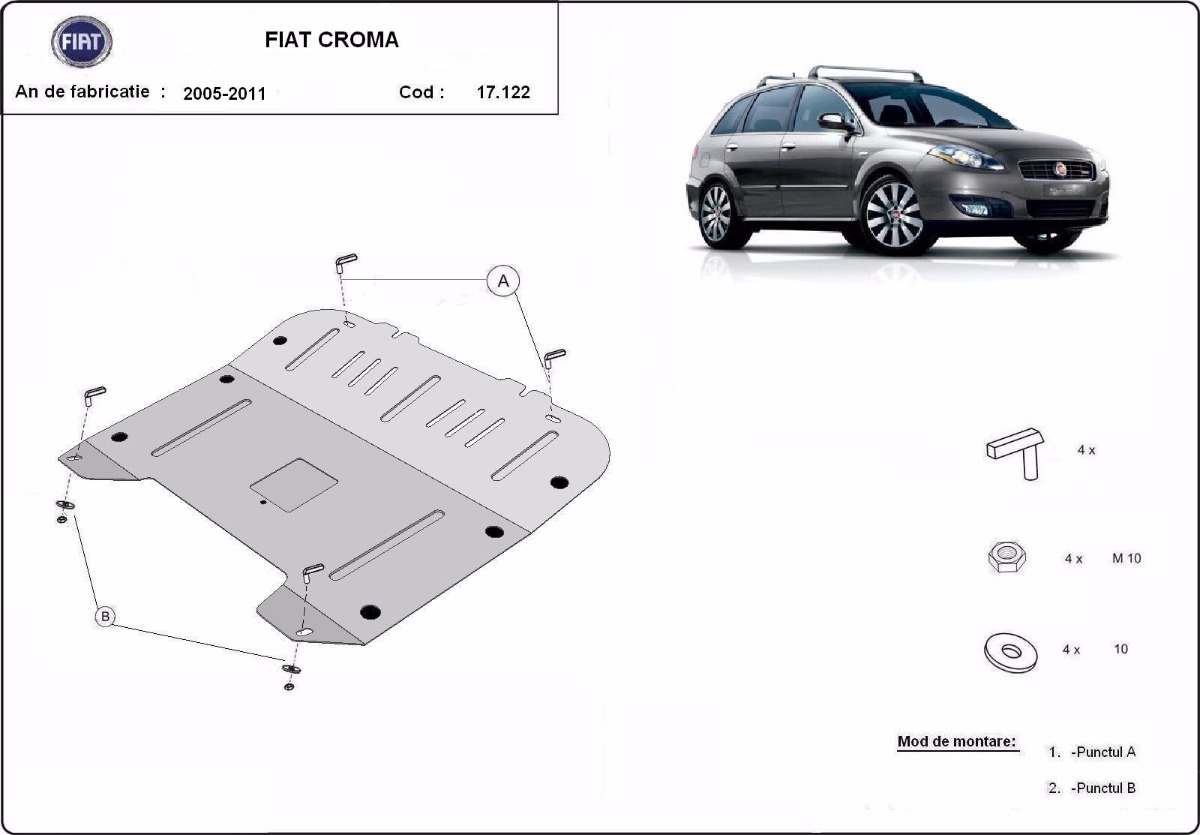 FIAT

FIAT CROMA

An de fabricatie : 2005-2011 Cod : 17.122

A

B

4 x

4 x M 10

4 x 10

Mod de montare:

1. -Punctul A

2. -Punctul B