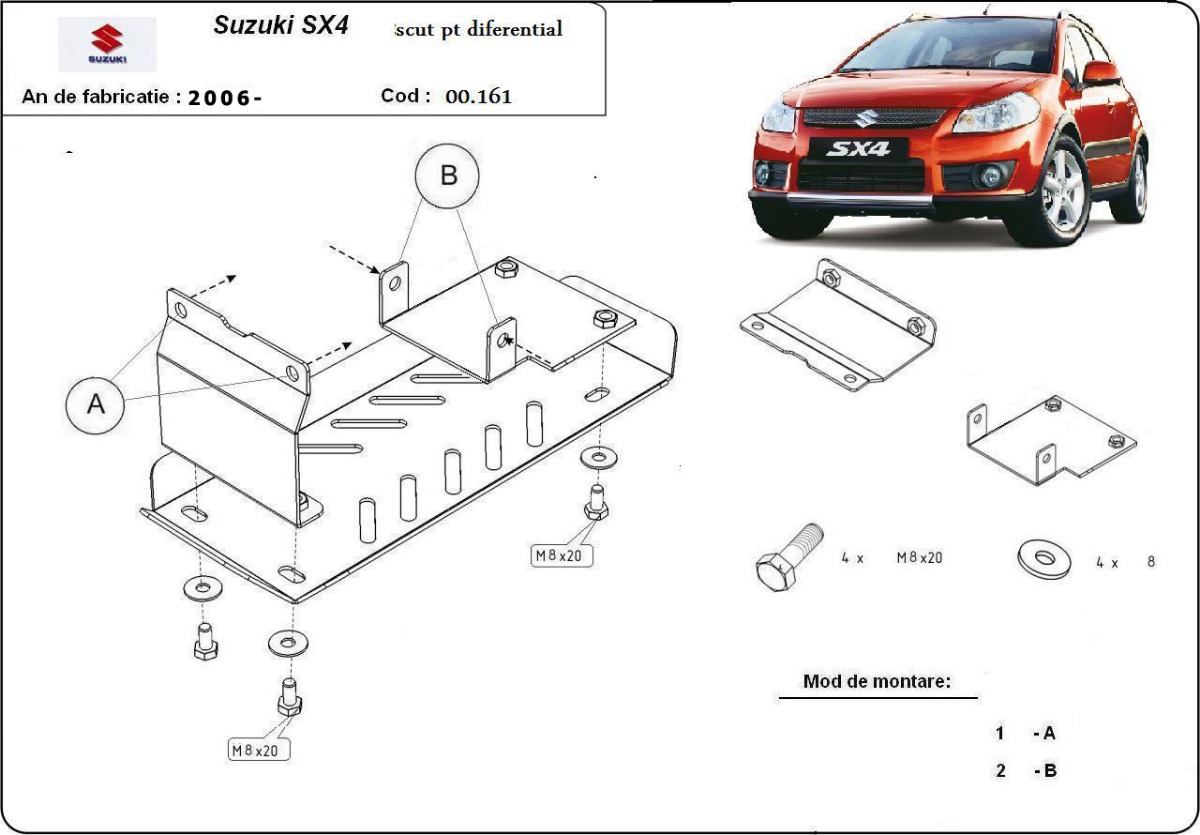 SUZUKI

Suzuki SX4

scut pt diferential

An de fabricatie : 2006-

Cod : 00.161

SX4

B

A

M 8 x20

M 8 x20

4 x M 8 x20

4 x 8

Mod de montare:

1 - A

2 - B