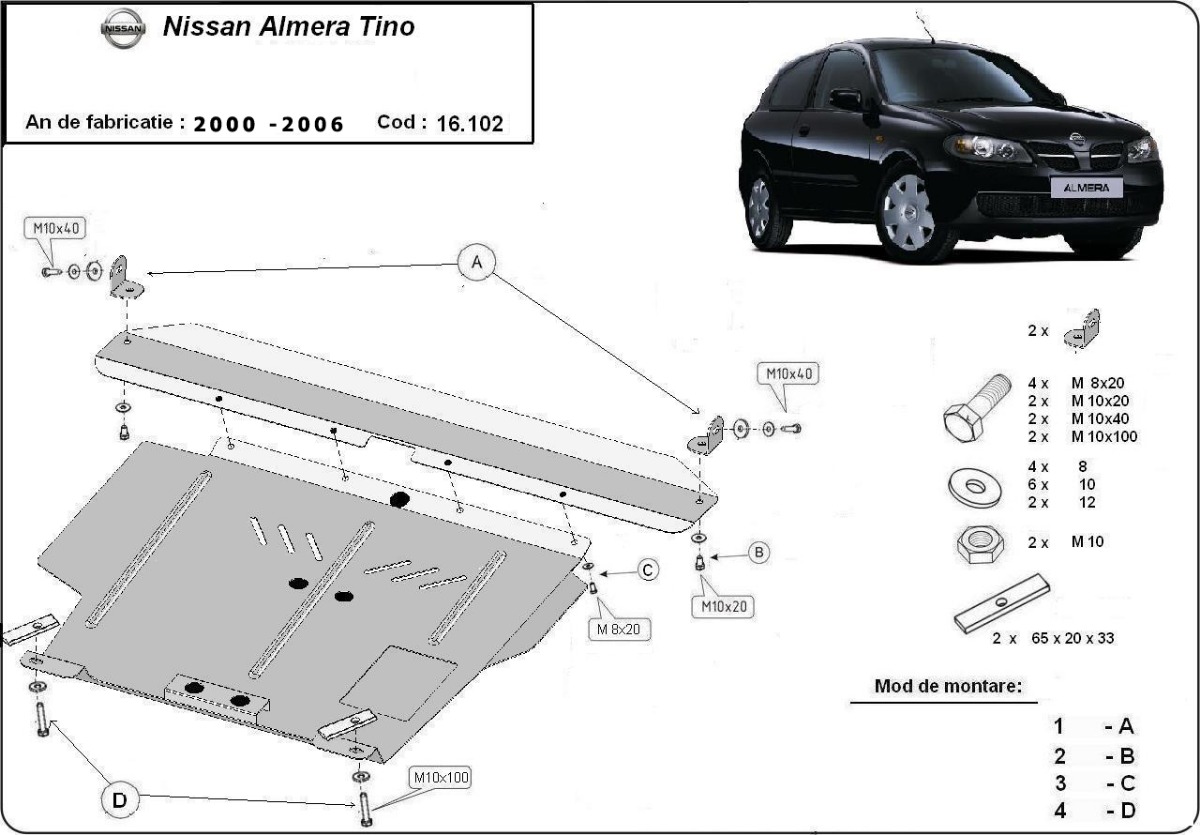 NISSAN Nissan Almera Tino

An de fabricatie : 2000 - 2006 Cod : 16.102

ALMERA

M10x40

A

M10x40

B

C

M10x20

M 8x20

D

M10x100

2 x

4 x M 8x20
2 x M 10x20
2 x M 10x40
2 x M 10x100

4 x 8
6 x 10
2 x 12

2 x M 10

2 x 65 x 20 x 33

Mod de montare:

1 - A
2 - B
3 - C
4 - D