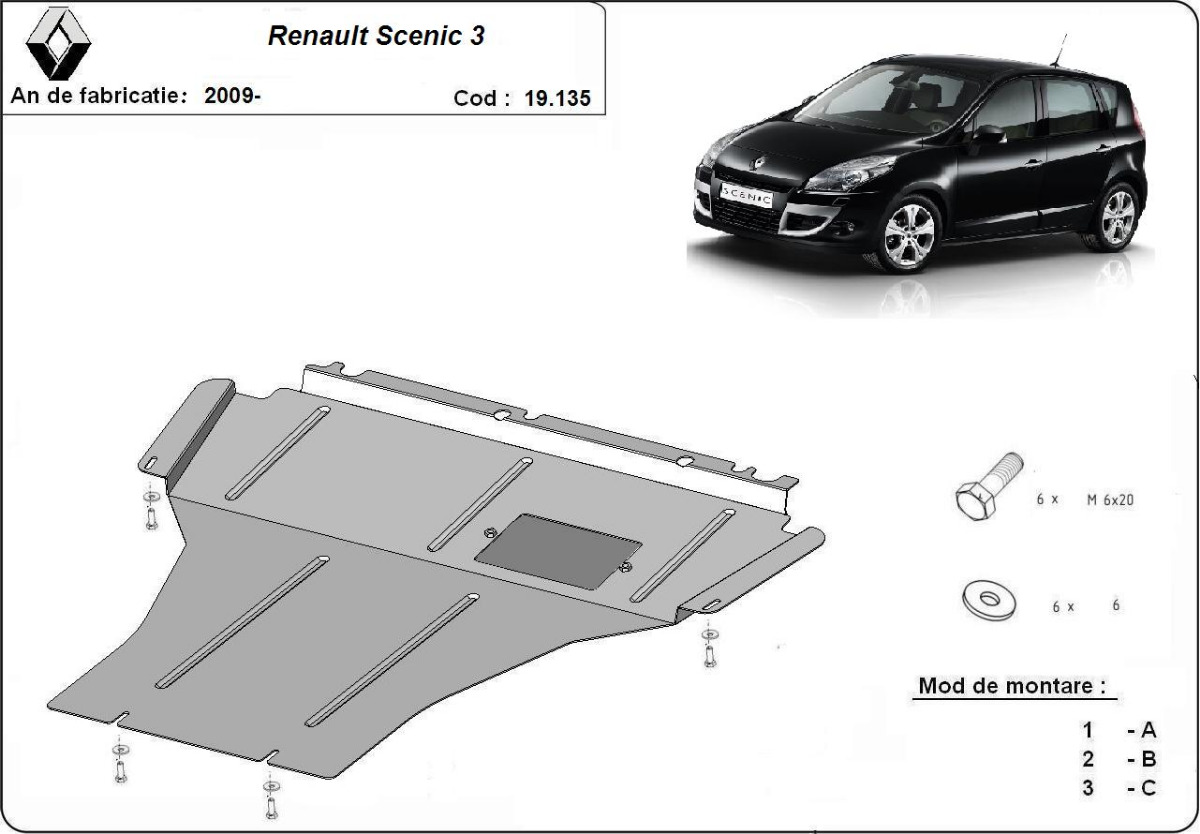 Renault Scenic 3

An de fabricatie: 2009-

Cod : 19.135

SCENIC

6 x M 6x20

6 x 6

Mod de montare :

1 - A
2 - B
3 - C