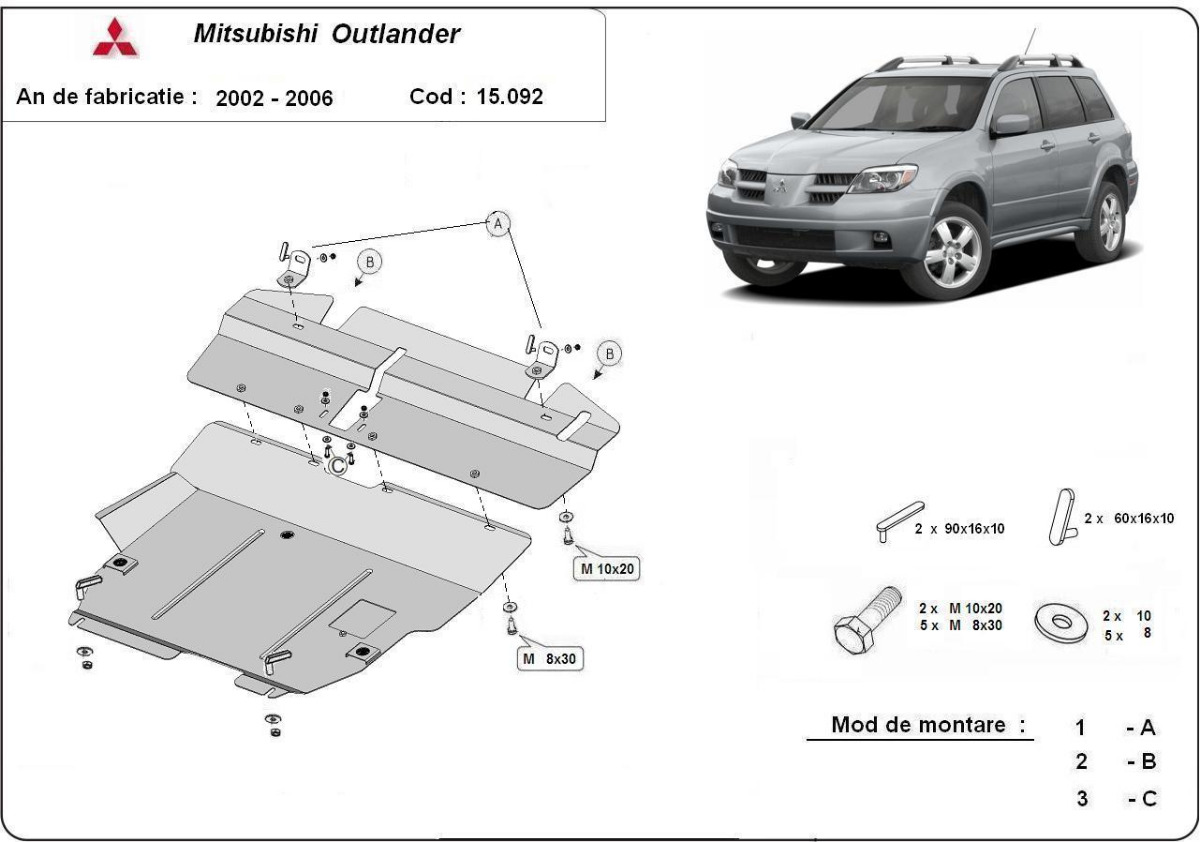 Mitsubishi Outlander

An de fabricatie : 2002 - 2006 Cod : 15.092

A

B

B

C

M 10x20

M 8x30

2 x 90x16x10

2 x 60x16x10

2 x M 10x20
5 x M 8x30

2 x 10
5 x 8

Mod de montare :
1 - A
2 - B
3 - C