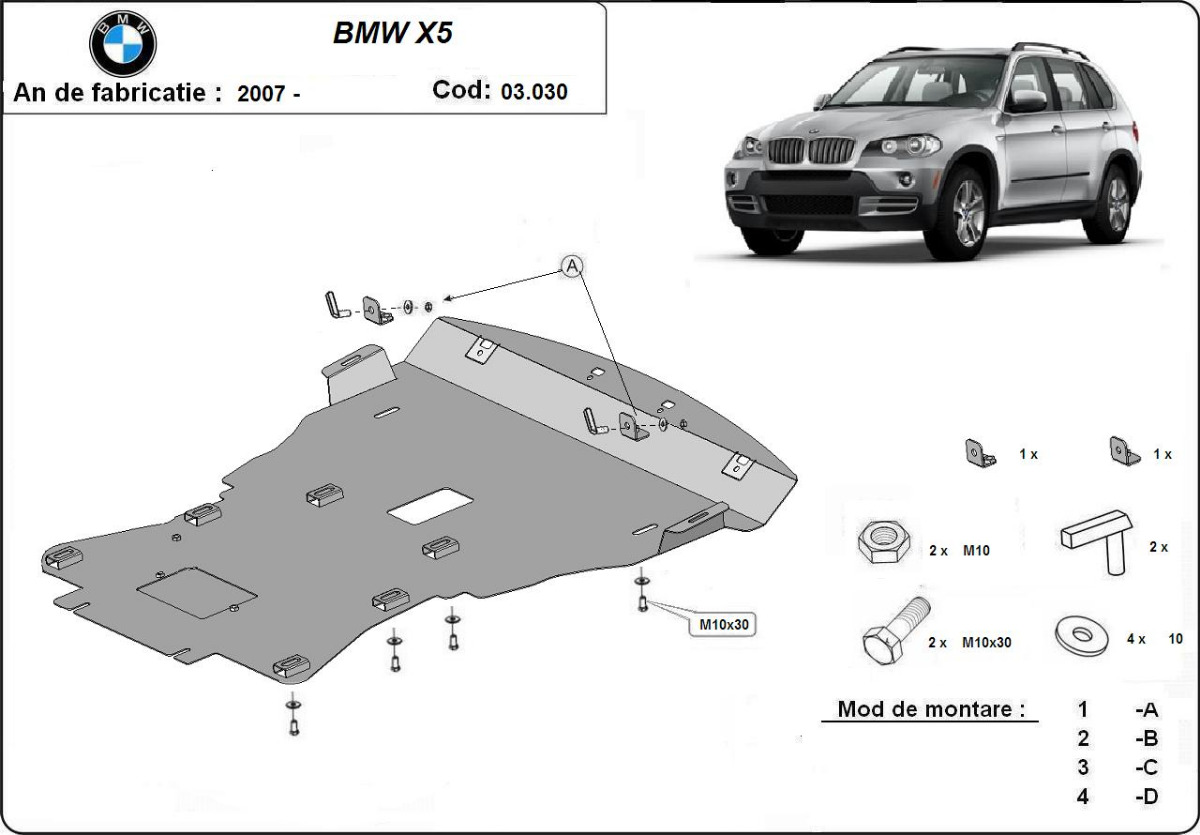 BMW

BMW X5

An de fabricatie : 2007 -

Cod: 03.030

A

M10x30

1 x

1 x

2 x M10

2 x

2 x M10x30

4 x 10

Mod de montare :

1 -A
2 -B
3 -C
4 -D