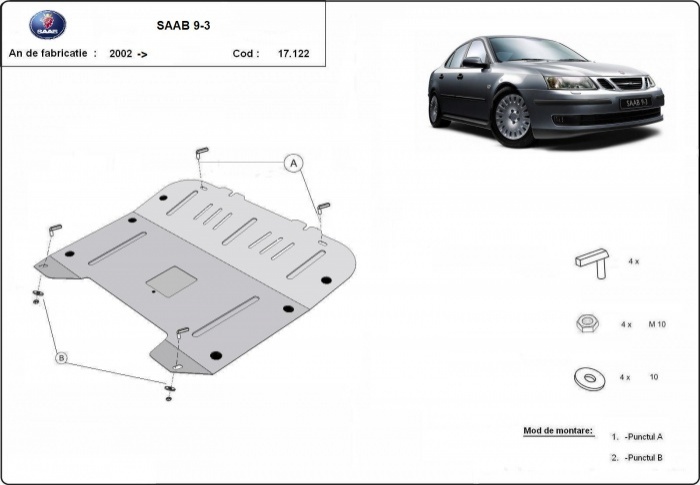 SAAB

SAAB 9-3

An de fabricatie : 2002 ->

Cod : 17.122

SAAB 9-3

A

B

4 x

4 x M 10

4 x 10

Mod de montare: 1. -Punctul A

2. -Punctul B