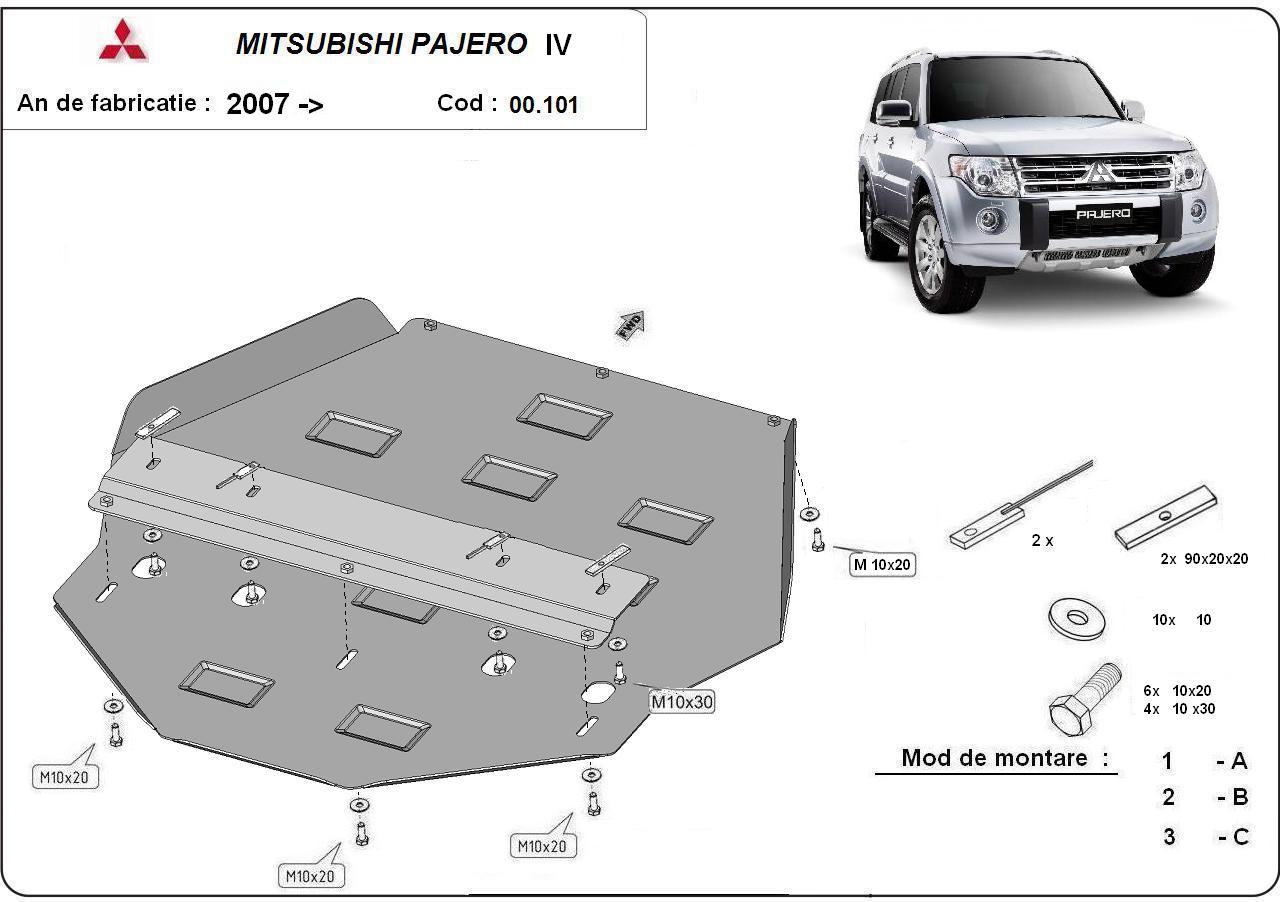 MITSUBISHI PAJERO IV

An de fabricatie : 2007 ->

Cod : 00.101

PAJERO

FWD

M 10x20

M10x30

M10x20

M10x20

M10x20

2 x

2x 90x20x20

10x 10

6x 10x20
4x 10 x30

Mod de montare :

1 - A
2 - B
3 - C