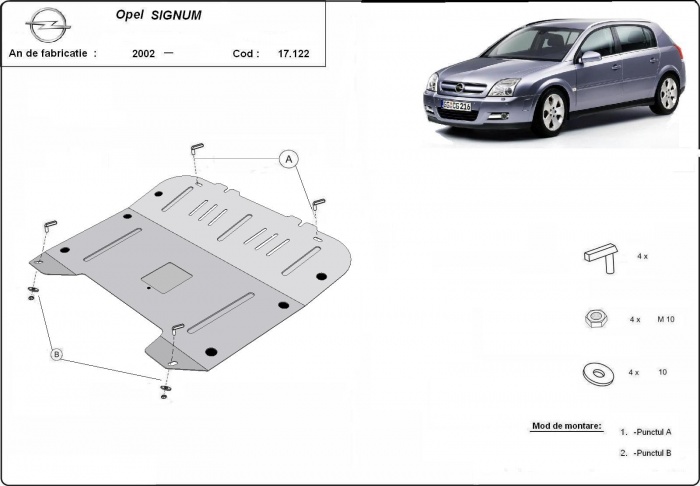 Opel SIGNUM

An de fabricatie : 2002 — Cod : 17.122

A

B

4 x

4 x M 10

4 x 10

Mod de montare:
1. -Punctul A
2. -Punctul B