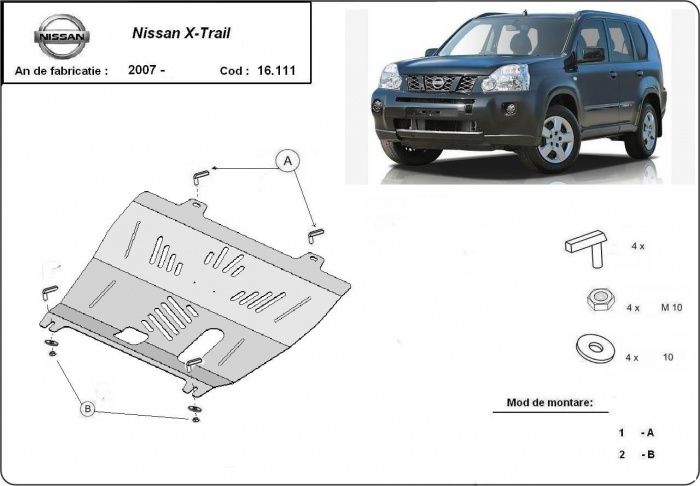 NISSAN

Nissan X-Trail

An de fabricatie : 2007 - Cod : 16.111

A

B

4 x

4 x M 10

4 x 10

Mod de montare:

1 - A

2 - B