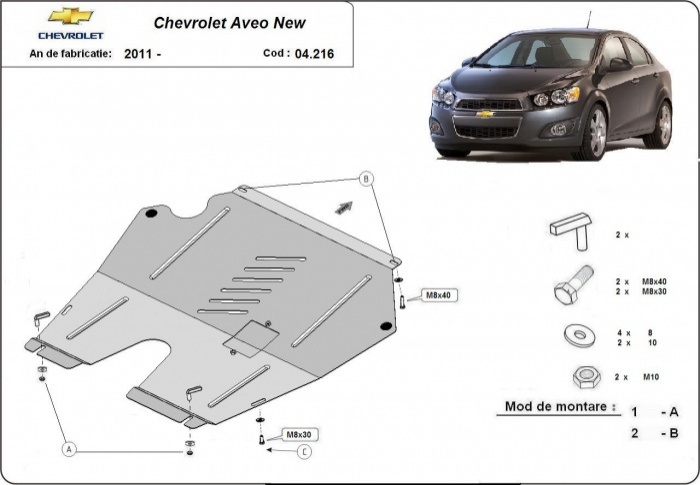 CHEVROLET

Chevrolet Aveo New

An de fabricatie: 2011 -

Cod : 04.216

B

M8x40

M8x30

A

C

2 x

2 x M8x40
2 x M8x30

4 x 8
2 x 10

2 x M10

Mod de montare : 1 - A
2 - B