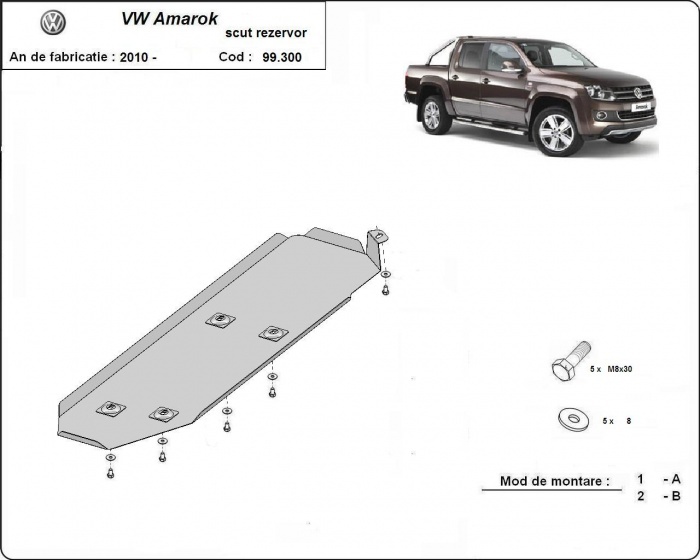 VW Amarok
scut rezervor
An de fabricatie : 2010 -
Cod : 99.300

Amarok

5 x M8x30

5 x 8

Mod de montare : 1 - A
2 - B