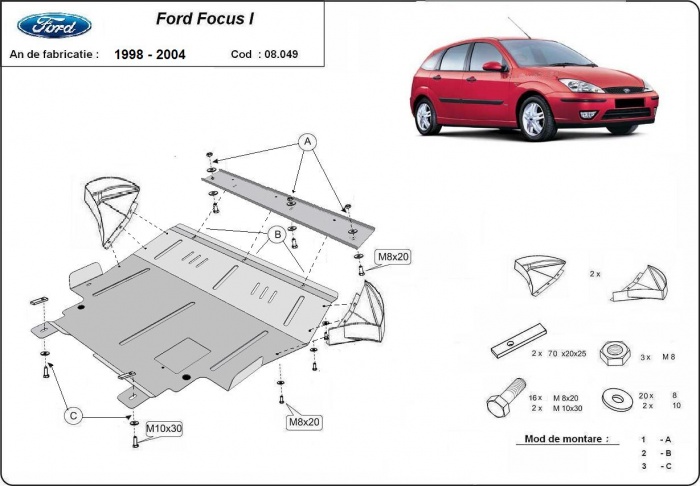 Ford

Ford Focus I

An de fabricatie : 1998 - 2004 Cod : 08.049

A

B

M8x20

C

M10x30

M8x20

2 x

2 x 70 x20x25

3 x M 8

16 x M 8x20
2 x M 10x30

20 x 8
2 x 10

Mod de montare :

1 - A
2 - B
3 - C