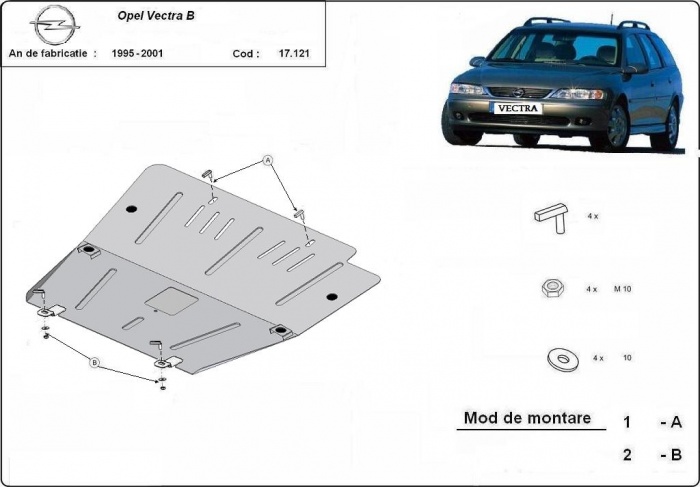 Opel Vectra B

An de fabricatie : 1995 - 2001 Cod : 17.121

VECTRA

A

B

4 x

4 x M 10

4 x 10

Mod de montare 1 - A

2 - B