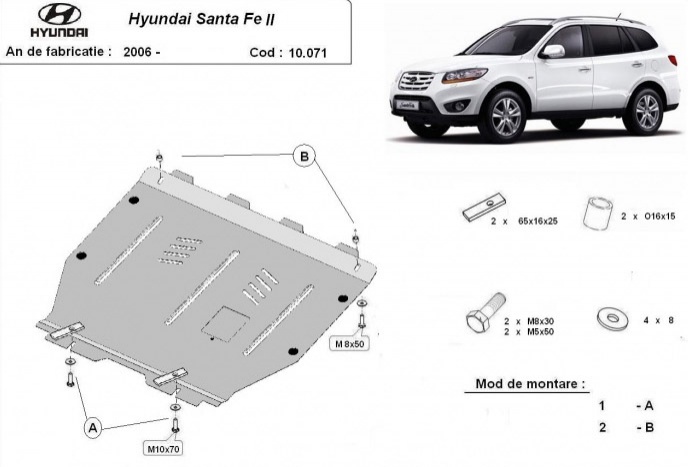 HYUNDAI

Hyundai Santa Fe II

An de fabricatie : 2006 -

Cod : 10.071

B

M 8x50

A

M10x70

2 x 65x16x25

2 x O16x15

2 x M8x30
2 x M5x50

4 x 8

Mod de montare :

1 - A

2 - B