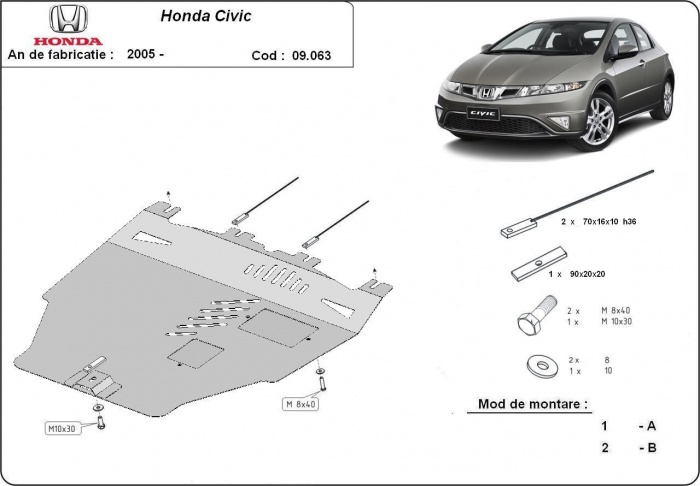 HONDA

Honda Civic

An de fabricatie : 2005 -

Cod : 09.063

CIVIC

2 x 70x16x10 h36

1 x 90x20x20

2 x M 8x40
1 x M 10x30

2 x 8
1 x 10

M 8x40

M10x30

Mod de montare :

1 - A

2 - B